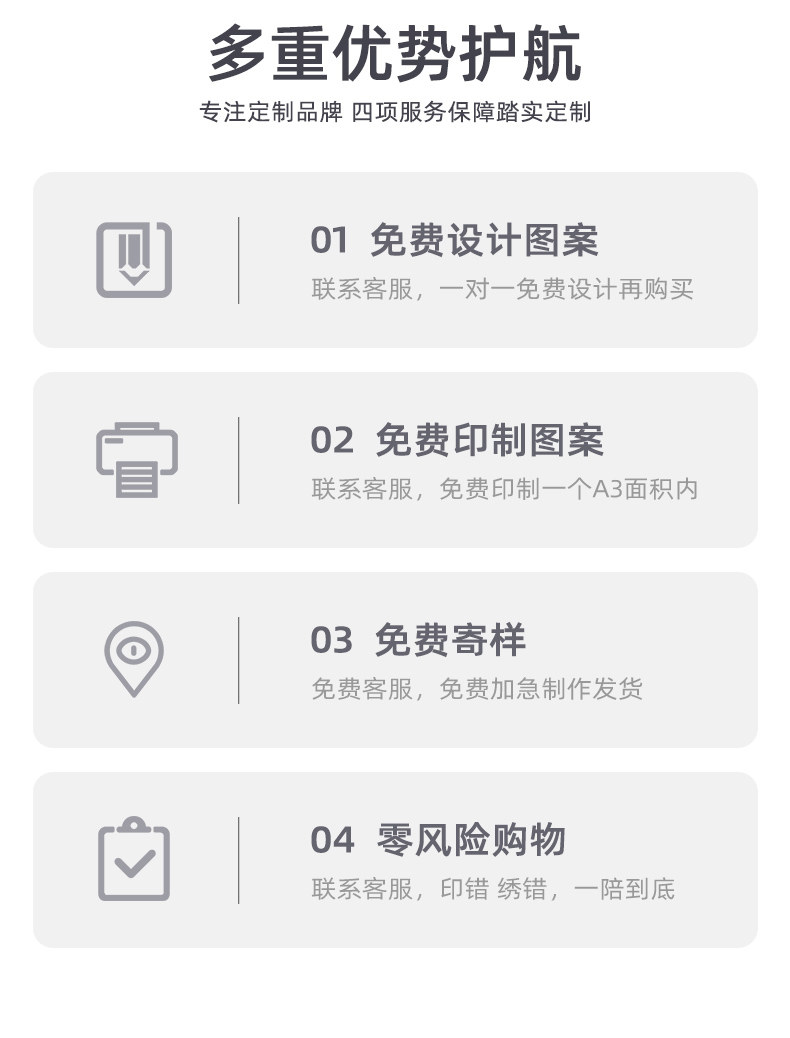 多重优势护航

专注定制品牌 四项服务保障踏实定制

01 免费设计图案

联系客服，一对一免费设计再购买

02 免费印制图案

联系客服，免费印制一个A3面积内

03 免费寄样

免费客服，免费加急制作发货

04 零风险购物

联系客服，印错 绣错，一陪到底