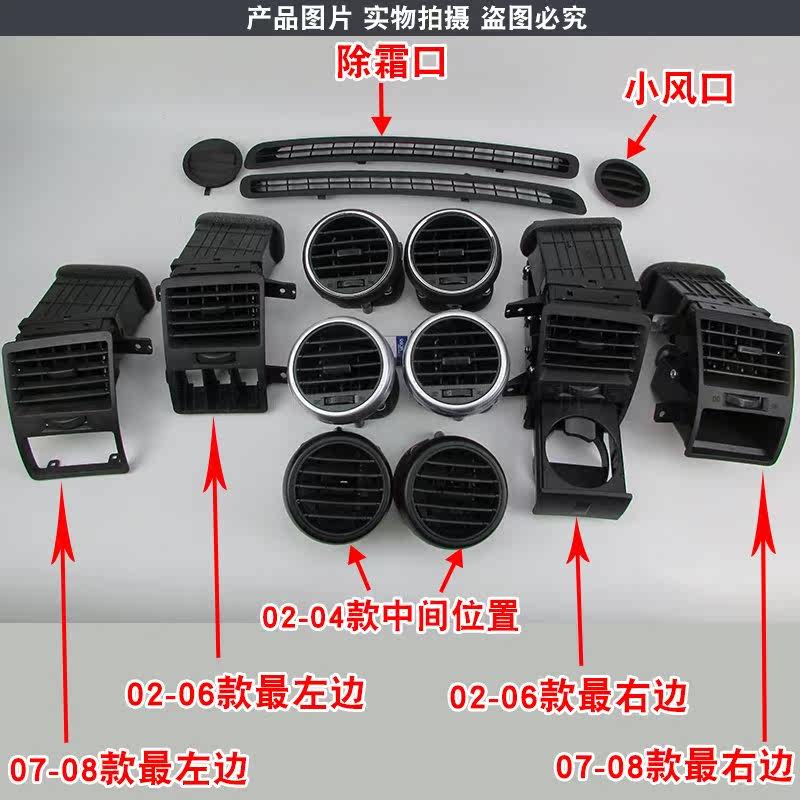 产品图片 实物拍摄 盗图必究

除霜口

小风口

02-04款中间位置

02-06款最左边

02-06款最右边

07-08款最左边

07-08款最右边