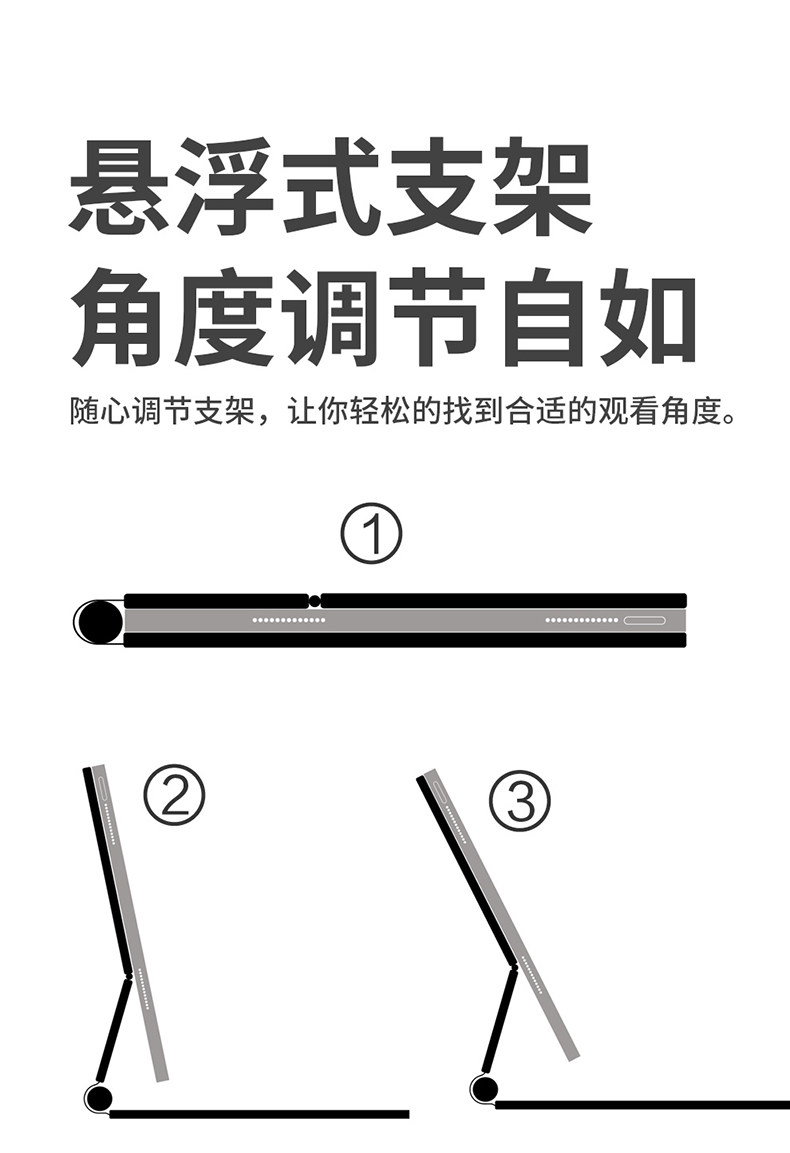 悬浮式支架
角度调节自如

随心调节支架，让你轻松的找到合适的观看角度。

①

②

③