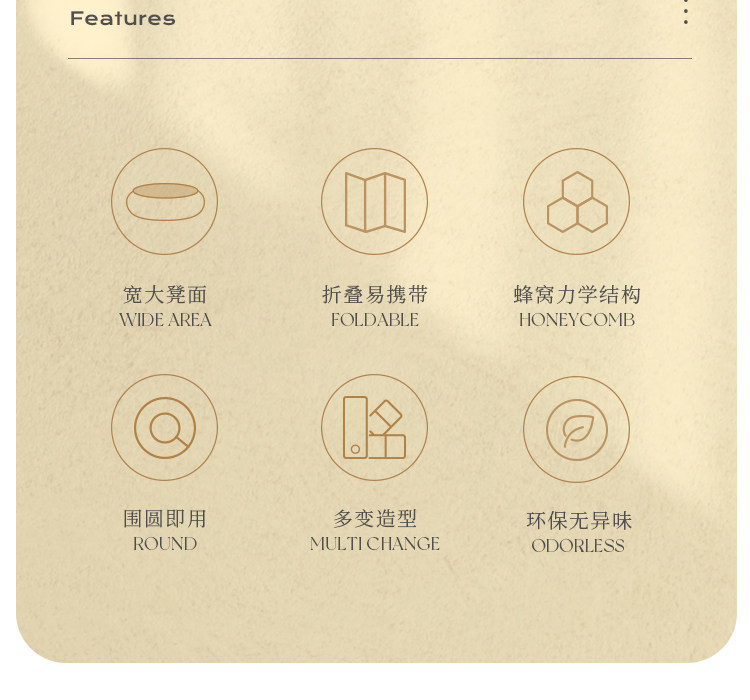 Features

宽大凳面
WIDE AREA

折叠易携带
FOLDABLE

蜂窝力学结构
HONEYCOMB

围圆即用
ROUND

多变造型
MULTI CHANGE

环保无异味
ODORLESS