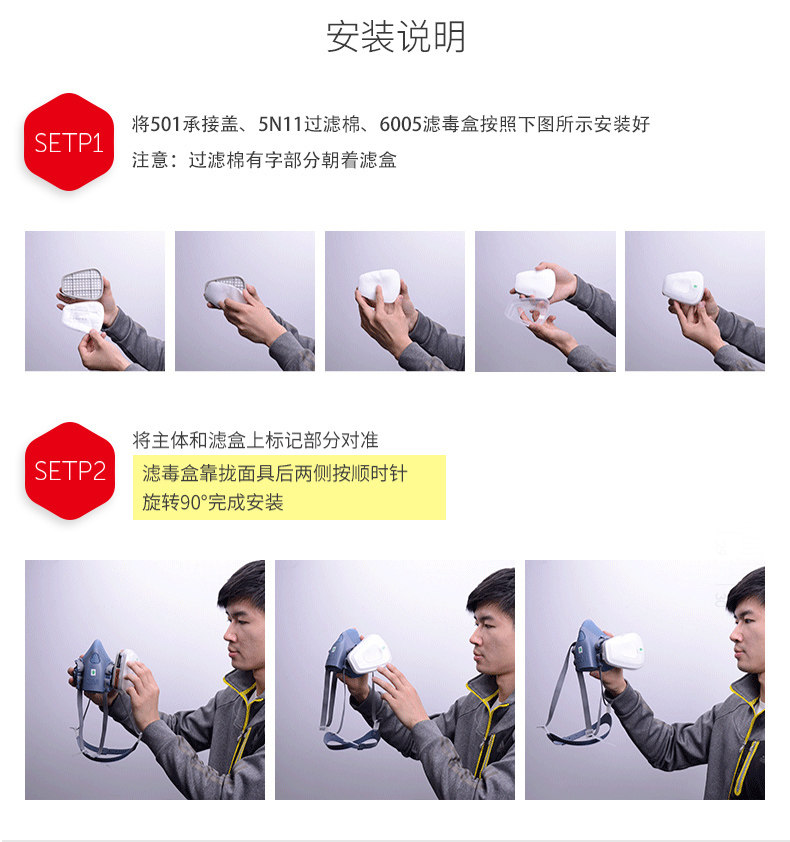 安装说明

SETP1

将501承接盖、5N11过滤棉、6005滤毒盒按照下图所示安装好

注意：过滤棉有字部分朝着滤盒

SETP2

将主体和滤盒上标记部分对准

滤毒盒靠拢面具后两侧按顺时针旋转90°完成安装