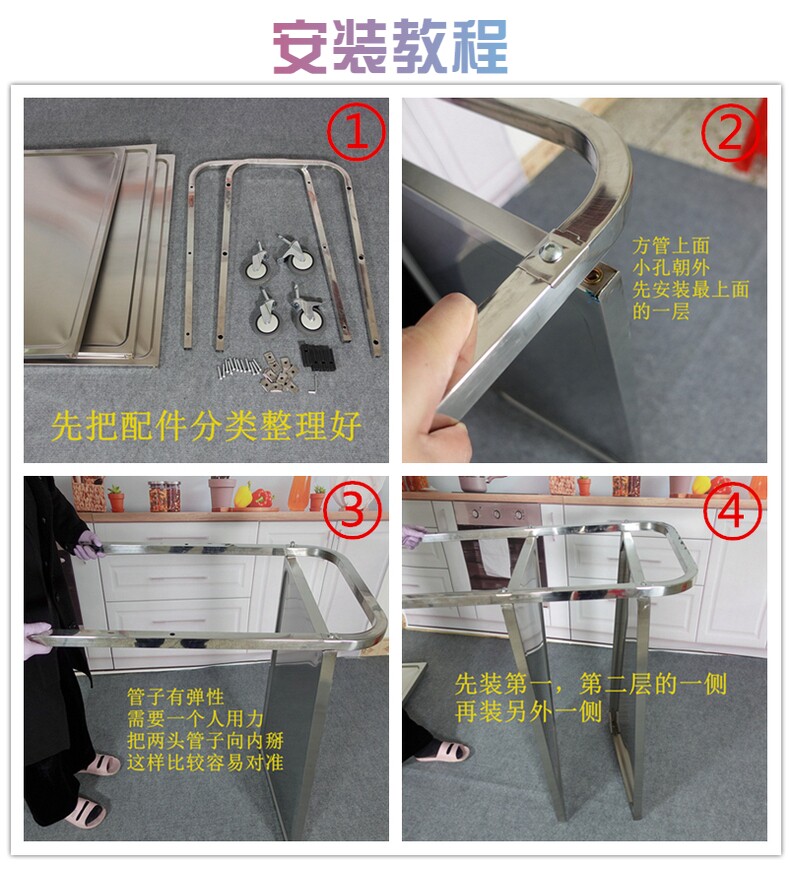 安装教程

①

先把配件分类整理好

②

方管上面
小孔朝外
先安装最上面
的一层

③

管子有弹性
需要一个人用力
把两头管子向内掰
这样比较容易对准

④

先装第一，第二层的一侧
再装另外一侧