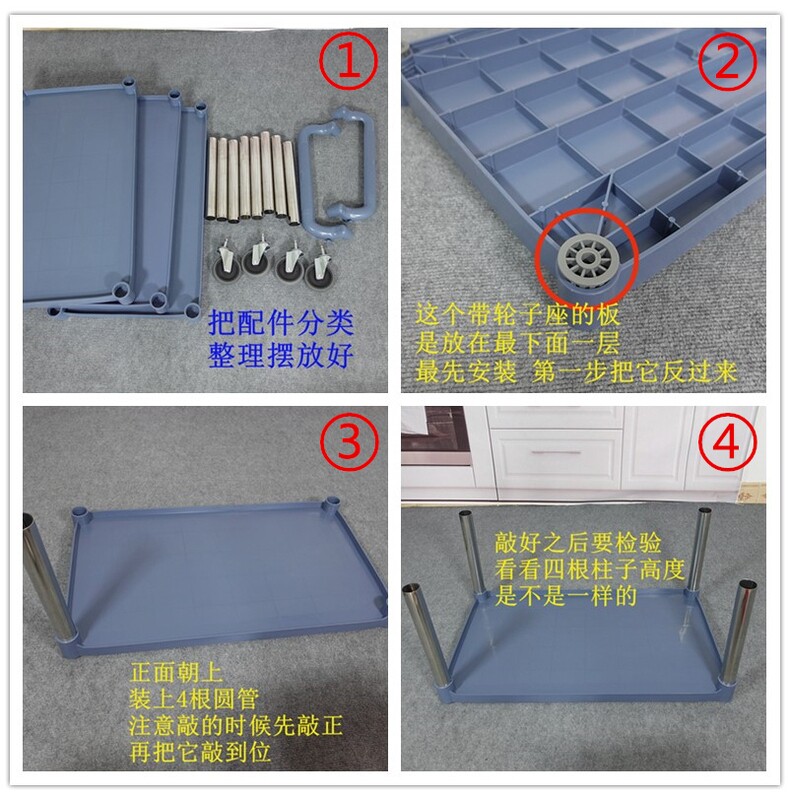 ①

把配件分类
整理摆放好

②

这个带轮子座的板
是放在最下面一层
最先安装 第一步把它反过来

③

正面朝上
装上4根圆管
注意敲的时候先敲正
再把它敲到位

④

敲好之后要检验
看看四根柱子高度
是不是一样的