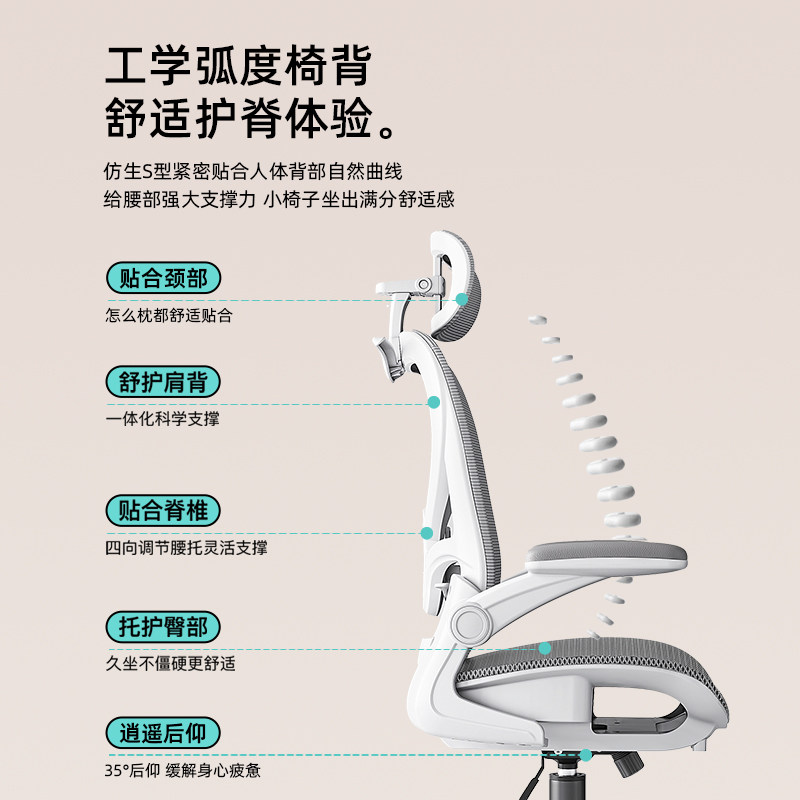 工学弧度椅背
舒适护脊体验。

仿生S型紧密贴合人体背部自然曲线
给腰部强大支撑力 小椅子坐出满分舒适感

贴合颈部
怎么枕都舒适贴合

舒护肩背
一体化科学支撑

贴合脊椎
四向调节腰托灵活支撑

托护臀部
久坐不僵硬更舒适

逍遥后仰
35°后仰 缓解身心疲惫