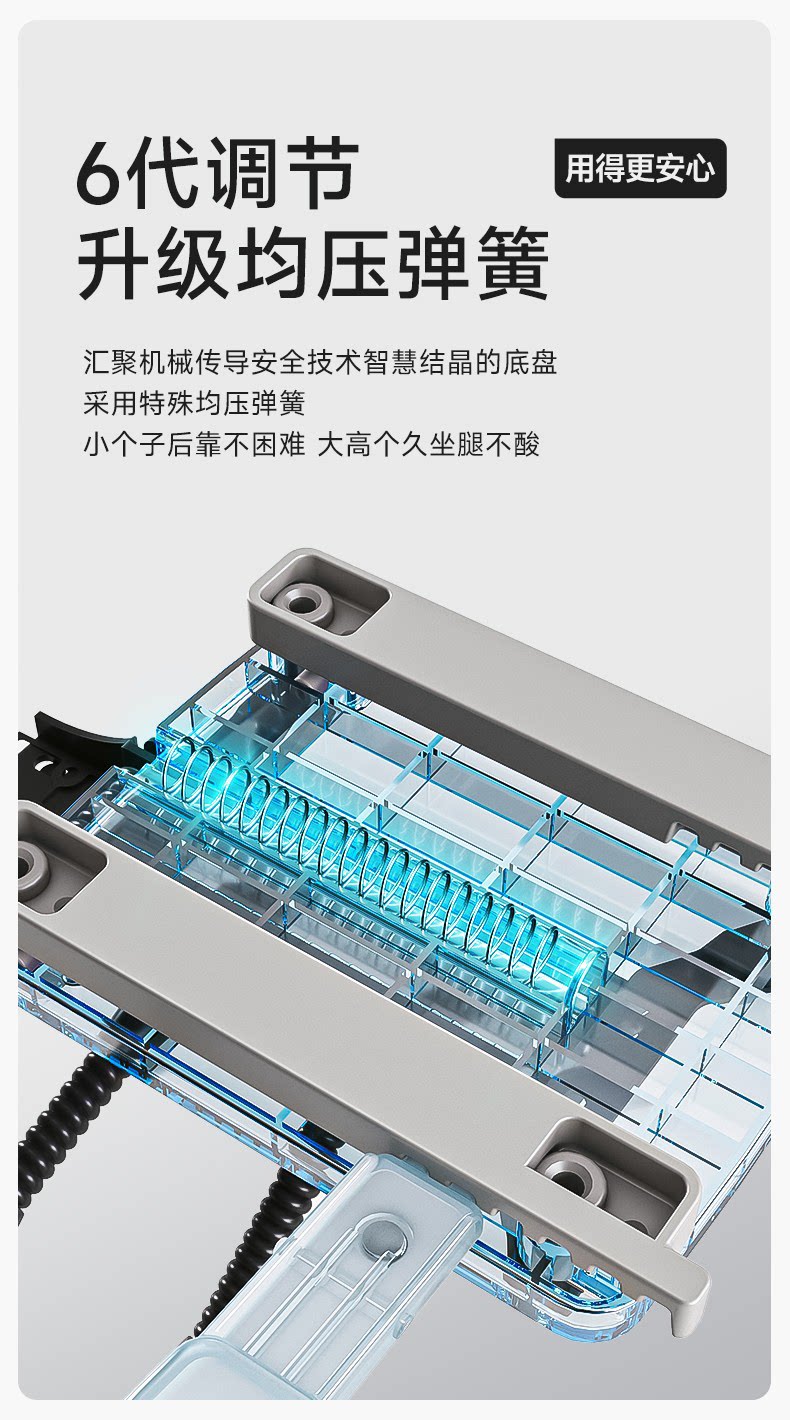 6代调节
升级均压弹簧

用得更安心

汇聚机械传导安全技术智慧结晶的底盘
采用特殊均压弹簧
小个子后靠不困难 大高个久坐腿不酸