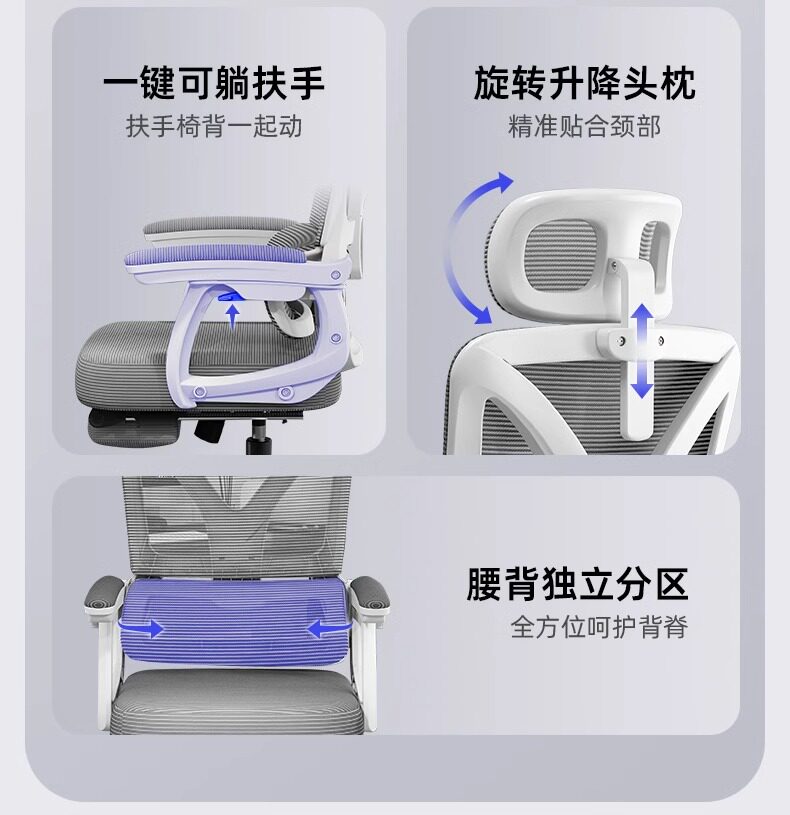 一键可躺扶手
扶手椅背一起动

旋转升降头枕
精准贴合颈部

腰背独立分区
全方位呵护背脊