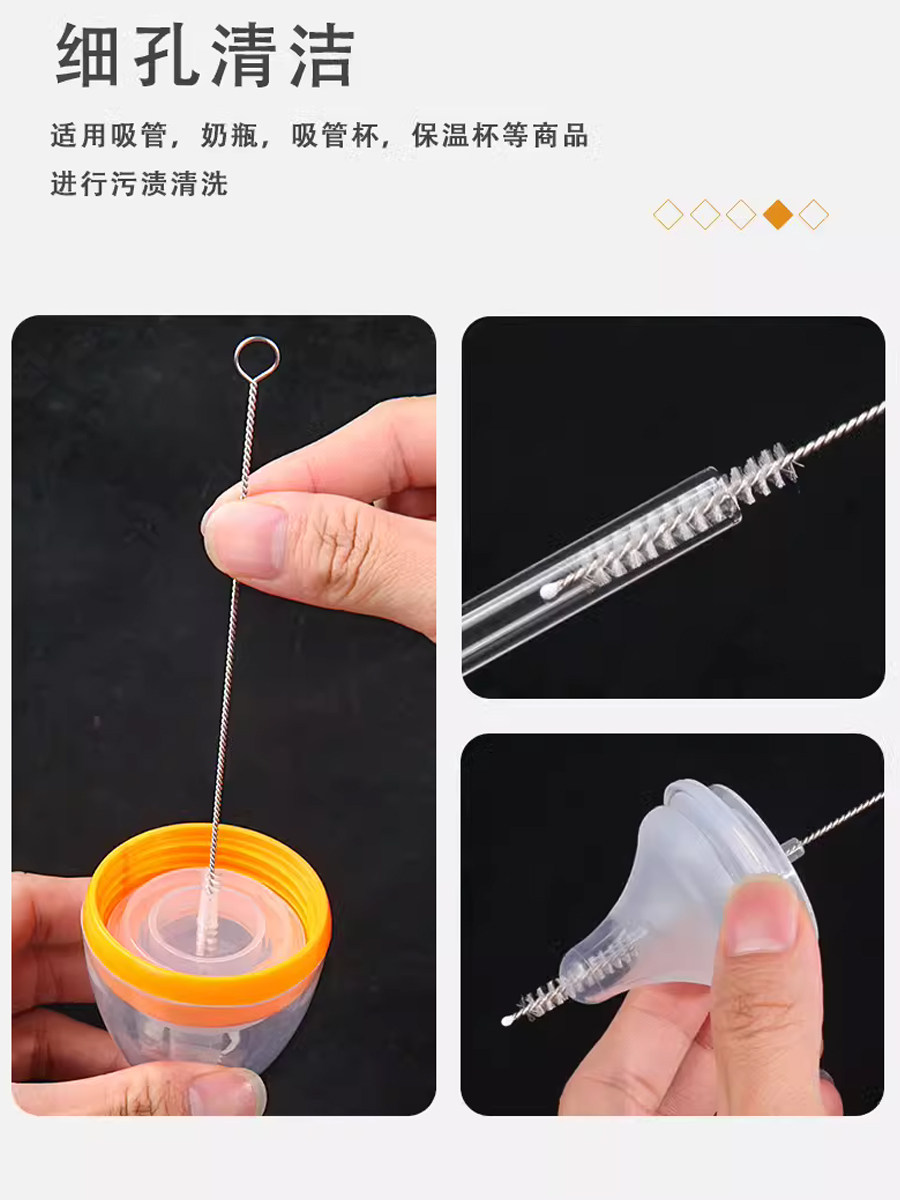 细孔清洁

适用吸管，奶瓶，吸管杯，保温杯等商品进行污渍清洗