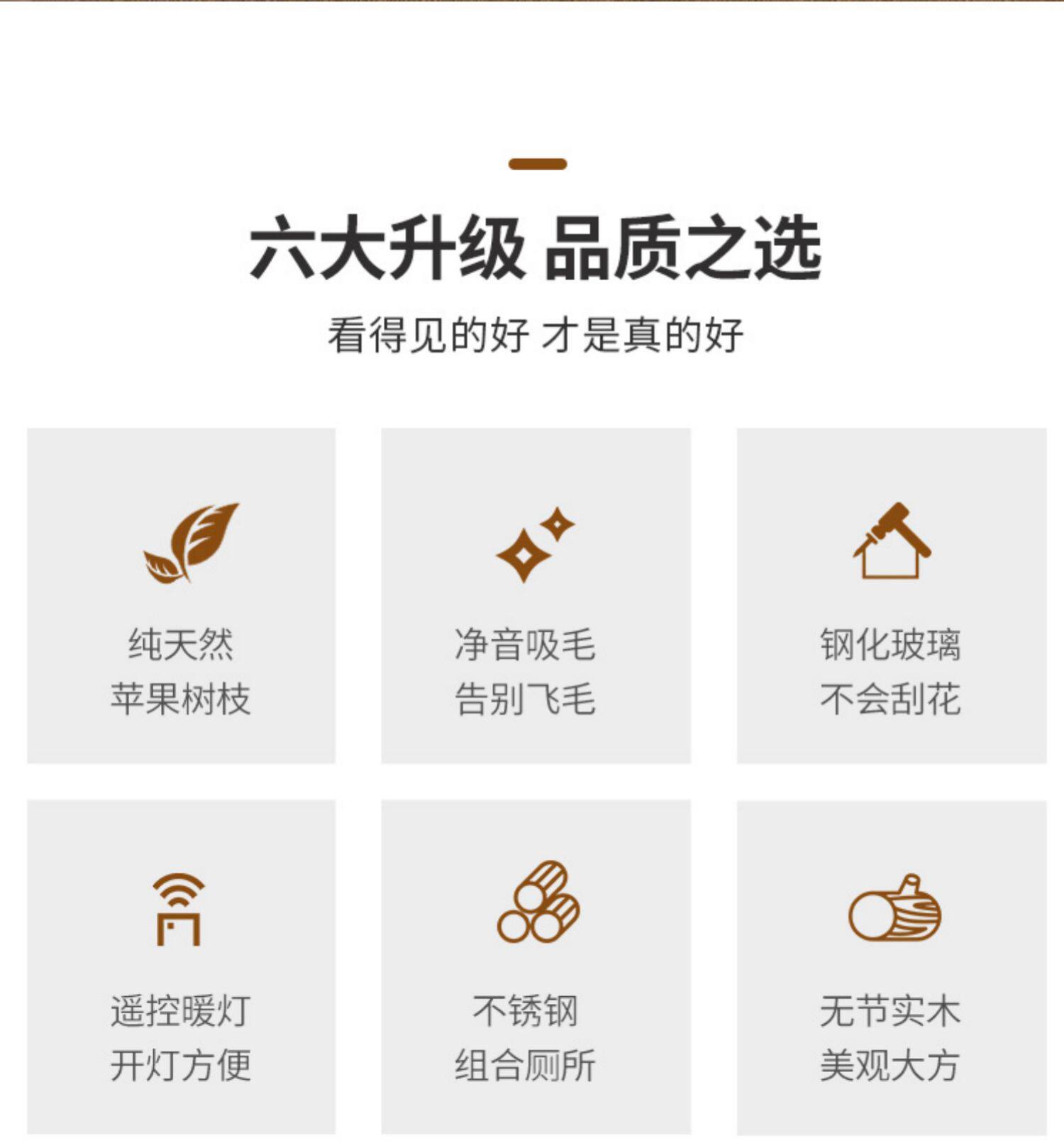 六大升级 品质之选

看得见的好 才是真的好

纯天然
苹果树枝

净音吸毛
告别飞毛

钢化玻璃
不会刮花

遥控暖灯
开灯方便

不锈钢
组合厕所

无节实木
美观大方