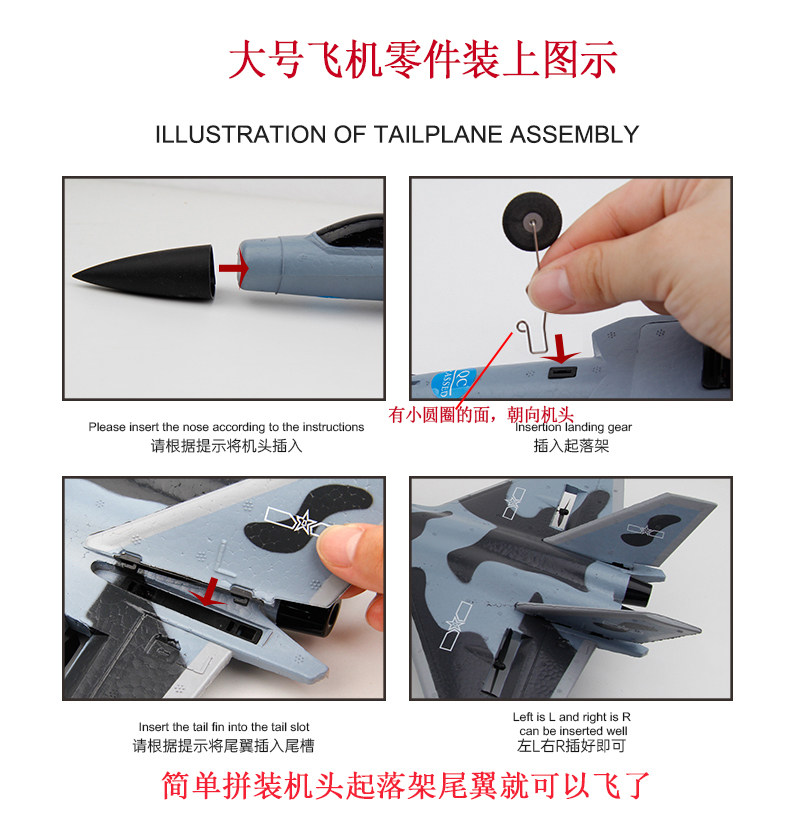 大号飞机零件装上图示

ILLUSTRATION OF TAILPLANE ASSEMBLY

QC PASSED

有小圆圈的面，朝向机头

Please insert the nose according to the instructions
请根据提示将机头插入

Insertion landing gear
插入起落架

Insert the tail fin into the tail slot
请根据提示将尾翼插入尾槽

Left is L and right is R can be inserted well
左L右R插好即可

简单拼装机头起落架尾翼就可以飞了