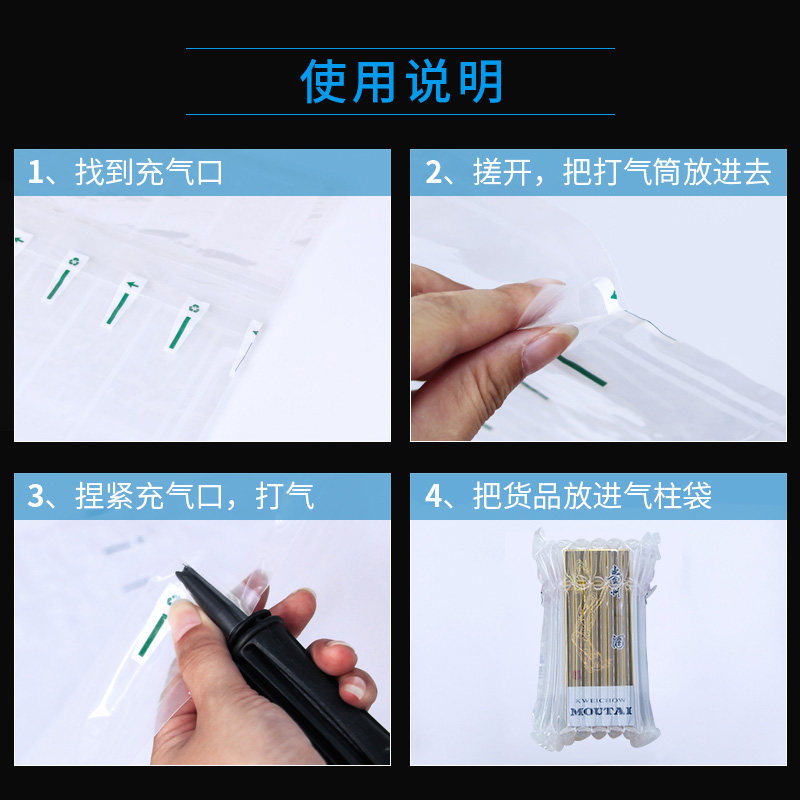 使用说明

1、找到充气口

2、搓开，把打气筒放进去

3、捏紧充气口，打气

4、把货品放进气柱袋

KWEICHOW
MOUTAI