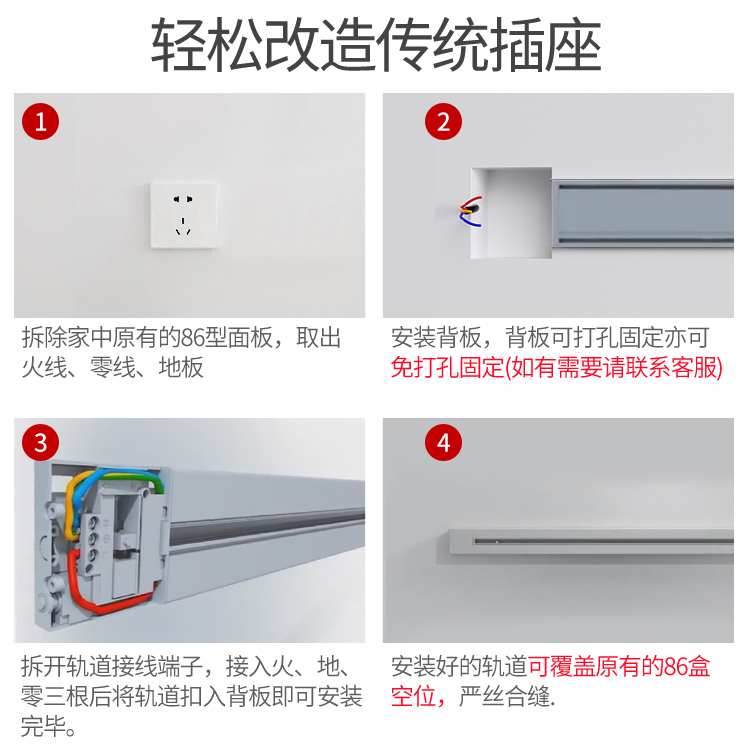 轻松改造传统插座

1

拆除家中原有的86型面板，取出火线、零线、地板

2

安装背板，背板可打孔固定亦可免打孔固定(如有需要请联系客服)

3

拆开轨道接线端子，接入火、地、零三根后将轨道扣入背板即可安装完毕。

4

安装好的轨道可覆盖原有的86盒空位，严丝合缝.