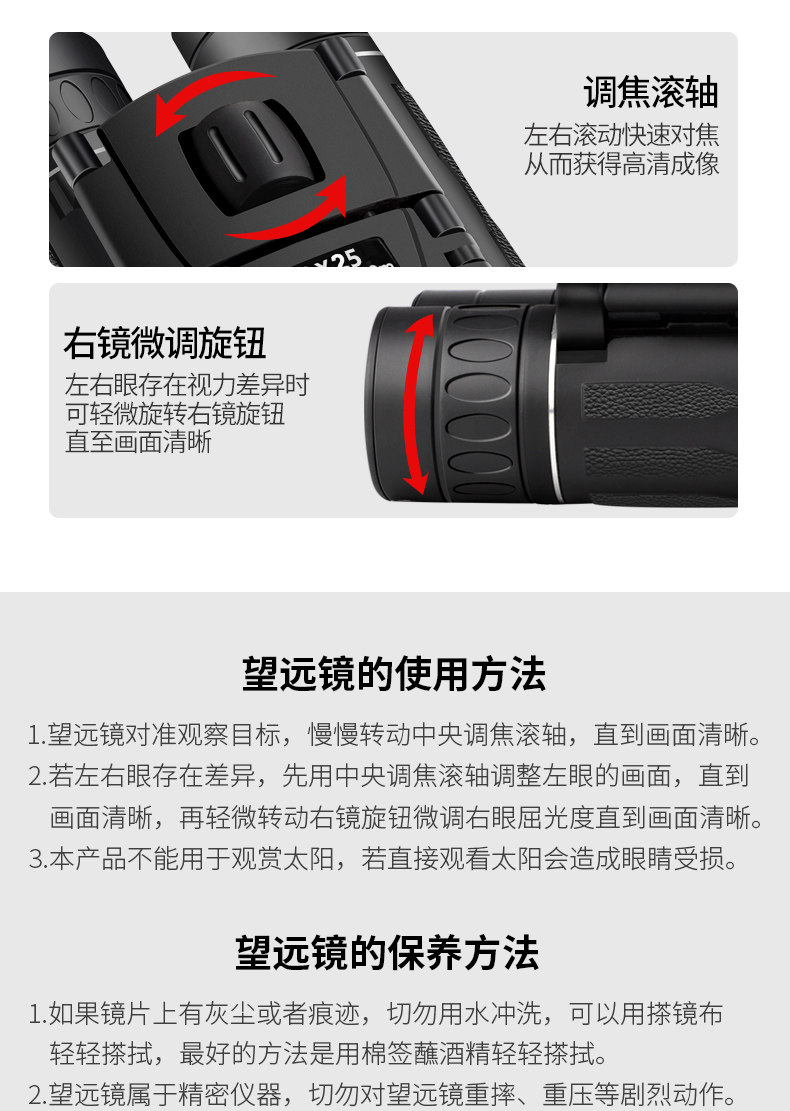 调焦滚轴

左右滚动快速对焦
从而获得高清成像

x25

右镜微调旋钮

左右眼存在视力差异时
可轻微旋转右镜旋钮
直至画面清晰

望远镜的使用方法

1.望远镜对准观察目标，慢慢转动中央调焦滚轴，直到画面清晰。
2.若左右眼存在差异，先用中央调焦滚轴调整左眼的画面，直到画面清晰，再轻微转动右镜旋钮微调右眼屈光度直到画面清晰。
3.本产品不能用于观赏太阳，若直接观看太阳会造成眼睛受损。

望远镜的保养方法

1.如果镜片上有灰尘或者痕迹，切勿用水冲洗，可以用搽镜布轻轻搽拭，最好的方法是用棉签蘸酒精轻轻搽拭。
2.望远镜属于精密仪器，切勿对望远镜重摔、重压等剧烈动作。