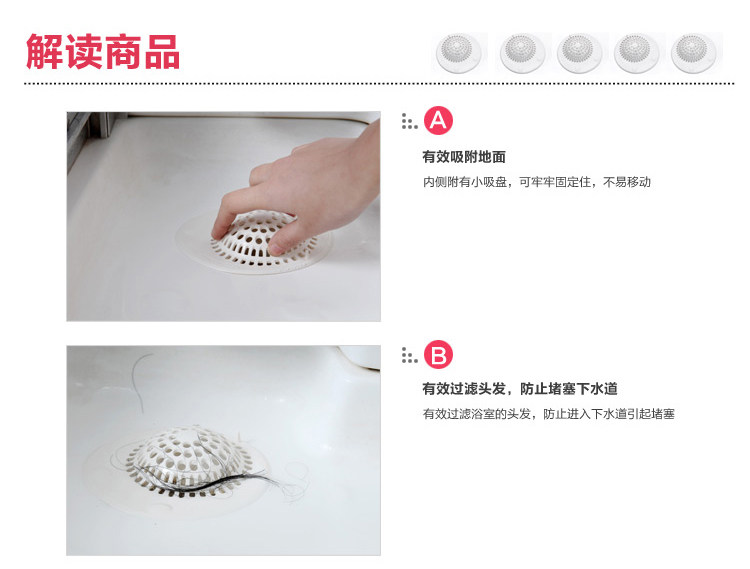 解读商品

A

有效吸附地面

内侧附有小吸盘，可牢牢固定住，不易移动

B

有效过滤头发，防止堵塞下水道

有效过滤浴室的头发，防止进入下水道引起堵塞