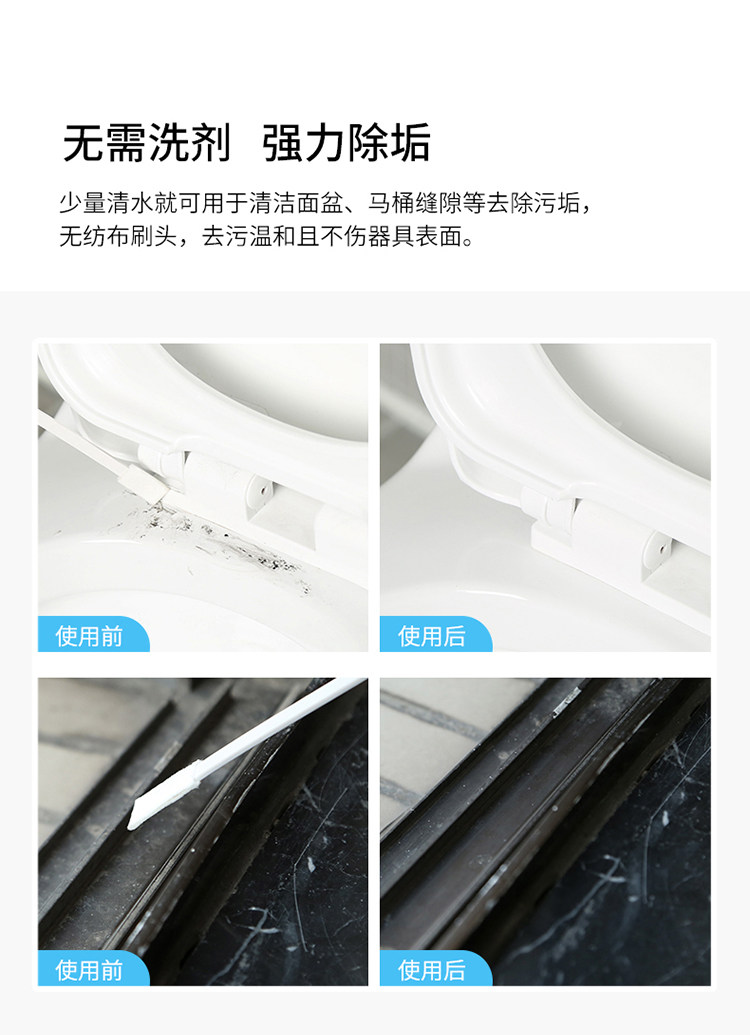 无需洗剂 强力除垢

少量清水就可用于清洁面盆、马桶缝隙等去除污垢，无纺布刷头，去污温和且不伤器具表面。

使用前

使用后

使用前

使用后