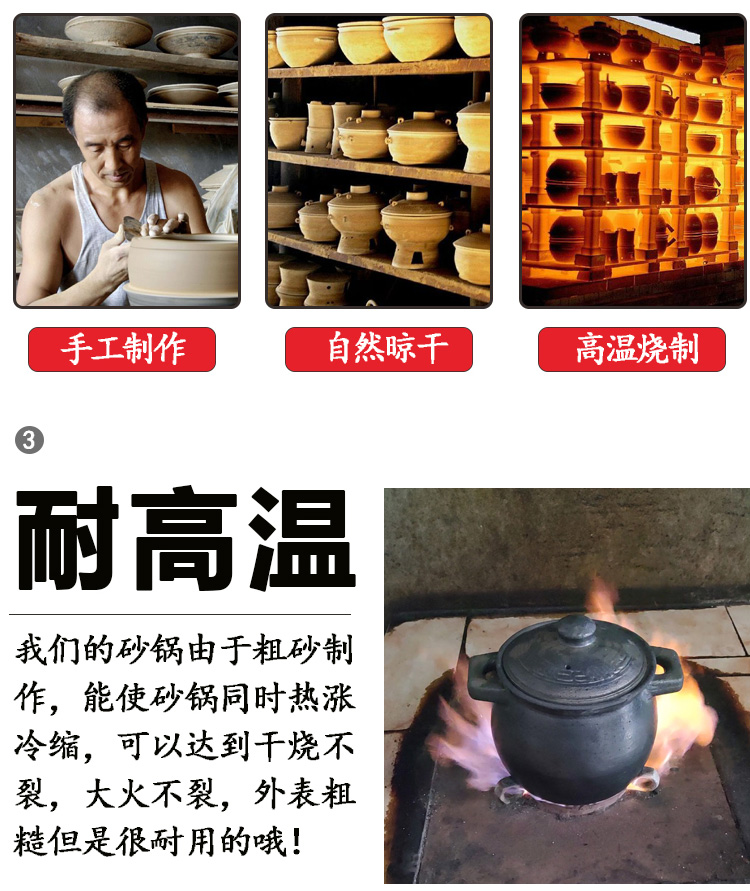 手工制作

自然晾干

高温烧制

3

耐高温

我们的砂锅由于粗砂制作，能使砂锅同时热涨冷缩，可以达到干烧不裂，大火不裂，外表粗糙但是很耐用的哦！