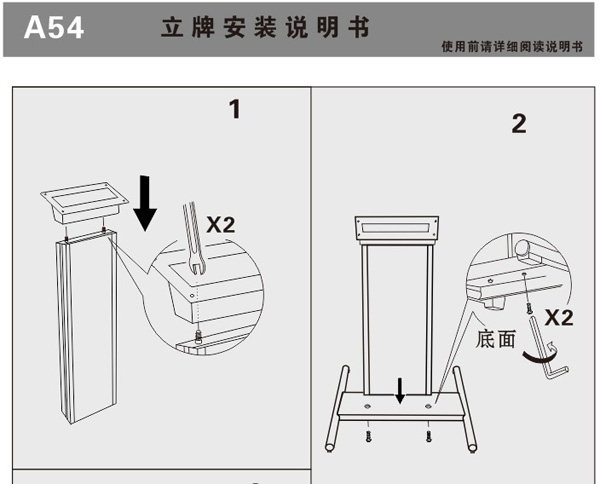 A54 立牌安装说明书

使用前请详细阅读说明书

1

X2

2

X2

底面