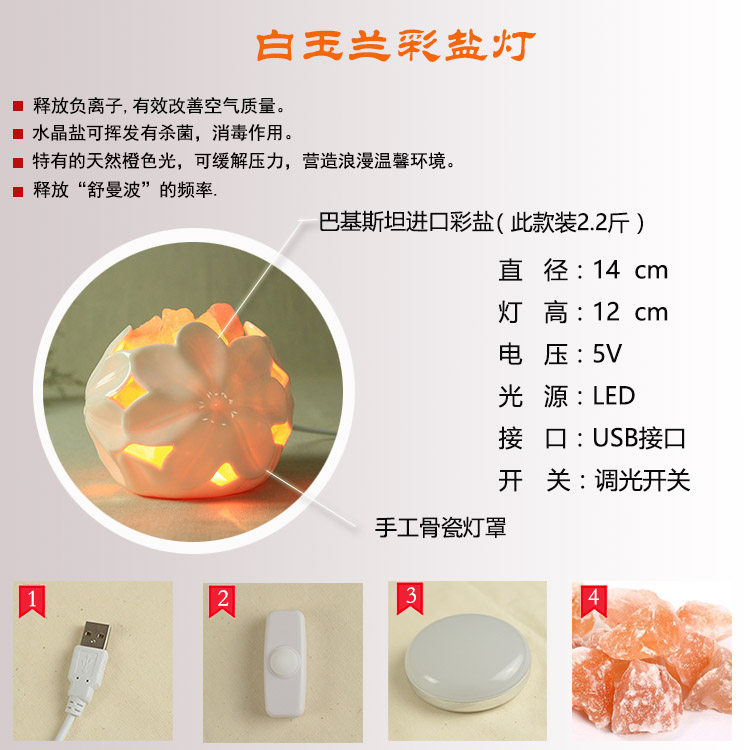 白玉兰彩盐灯

释放负离子, 有效改善空气质量。
水晶盐可挥发有杀菌，消毒作用。
特有的天然橙色光，可缓解压力，营造浪漫温馨环境。
释放“舒曼波”的频率.

巴基斯坦进口彩盐( 此款装2.2斤 )

直　径：14 cm
灯　高：12 cm
电　压：5V
光　源：LED
接　口：USB接口
开　关：调光开关

手工骨瓷灯罩

1

2

3

4