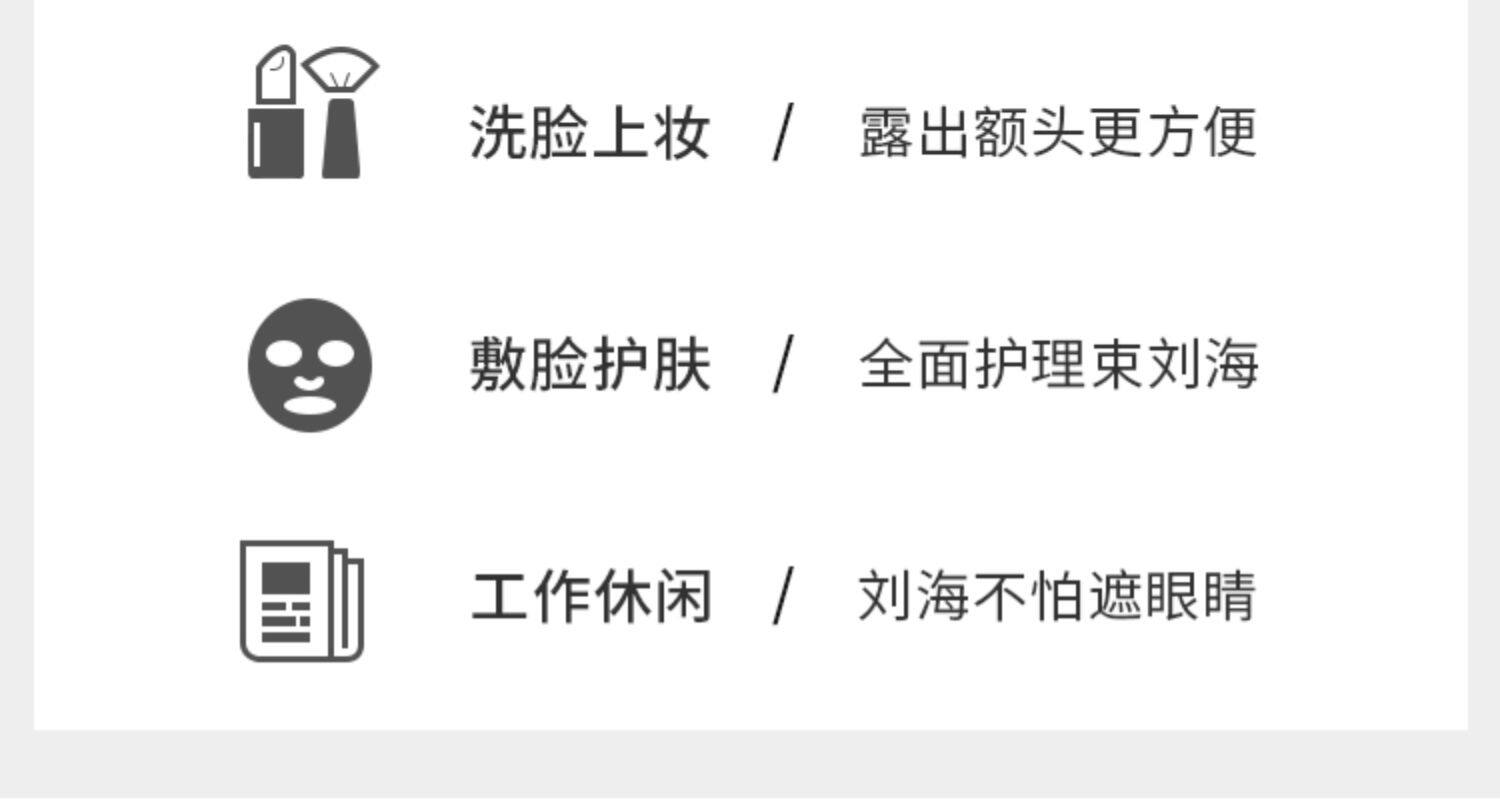 洗脸上妆 / 露出额头更方便

敷脸护肤 / 全面护理束刘海

工作休闲 / 刘海不怕遮眼睛