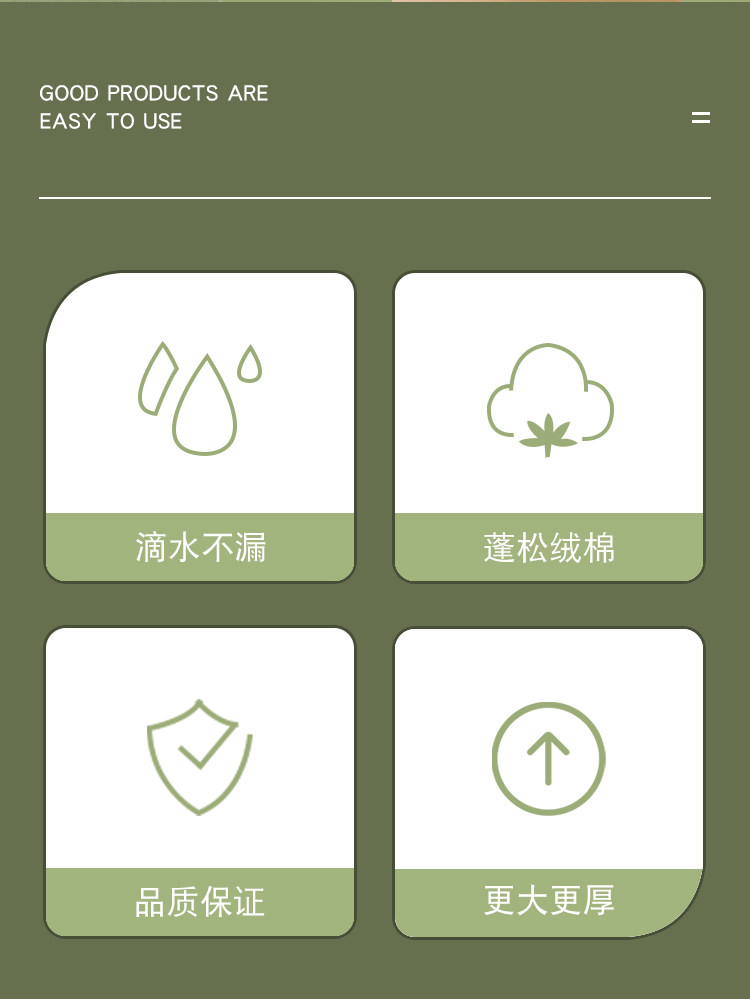 GOOD PRODUCTS ARE
EASY TO USE

滴水不漏

蓬松绒棉

品质保证

更大更厚