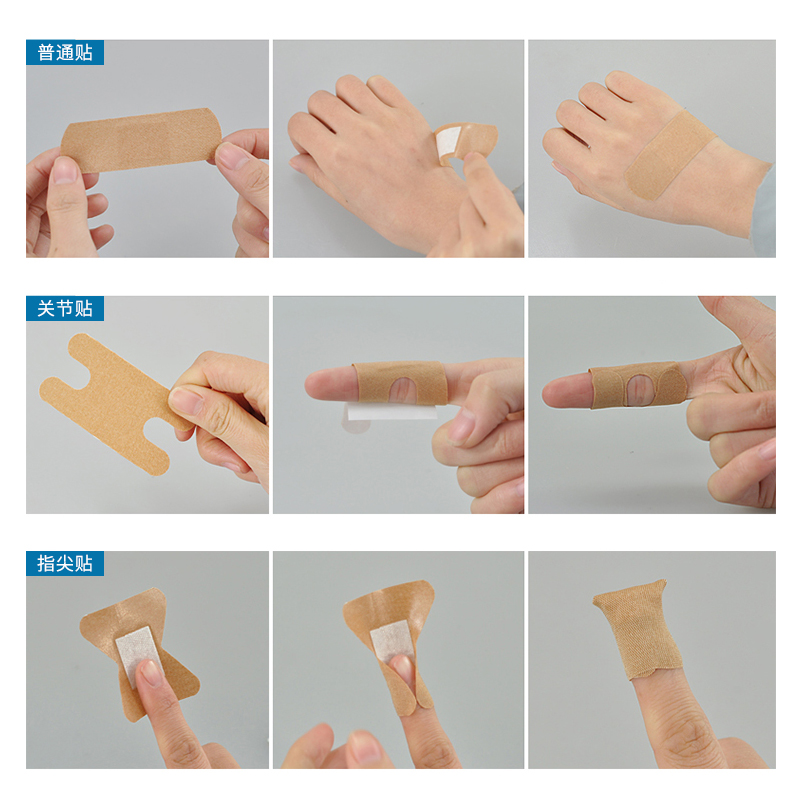 普通贴

关节贴

指尖贴