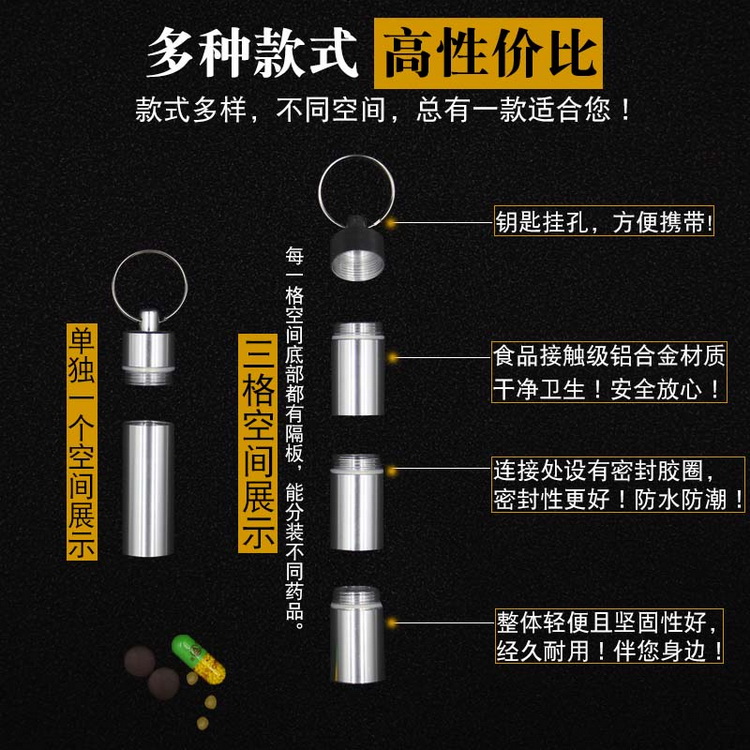 多种款式 高性价比
款式多样，不同空间，总有一款适合您！

单独一个空间展示

三格空间展示

每一格空间底部都有隔板，能分装不同药品。

钥匙挂孔，方便携带!

食品接触级铝合金材质
干净卫生！安全放心！

连接处设有密封胶圈，
密封性更好！防水防潮！

整体轻便且坚固性好，
经久耐用！伴您身边！