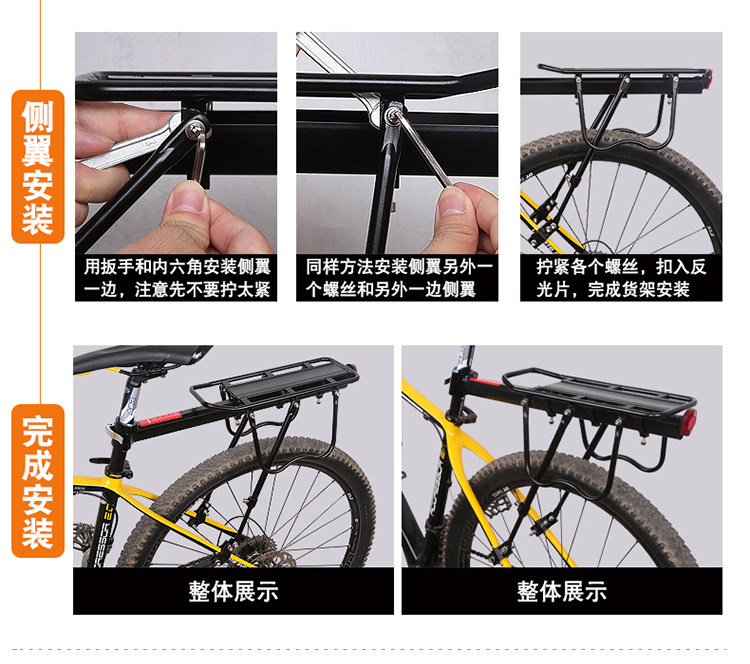 侧翼安装

用扳手和内六角安装侧翼一边，注意先不要拧太紧

同样方法安装侧翼另外一个螺丝和另外一边侧翼

拧紧各个螺丝，扣入反光片，完成货架安装

完成安装

整体展示

整体展示