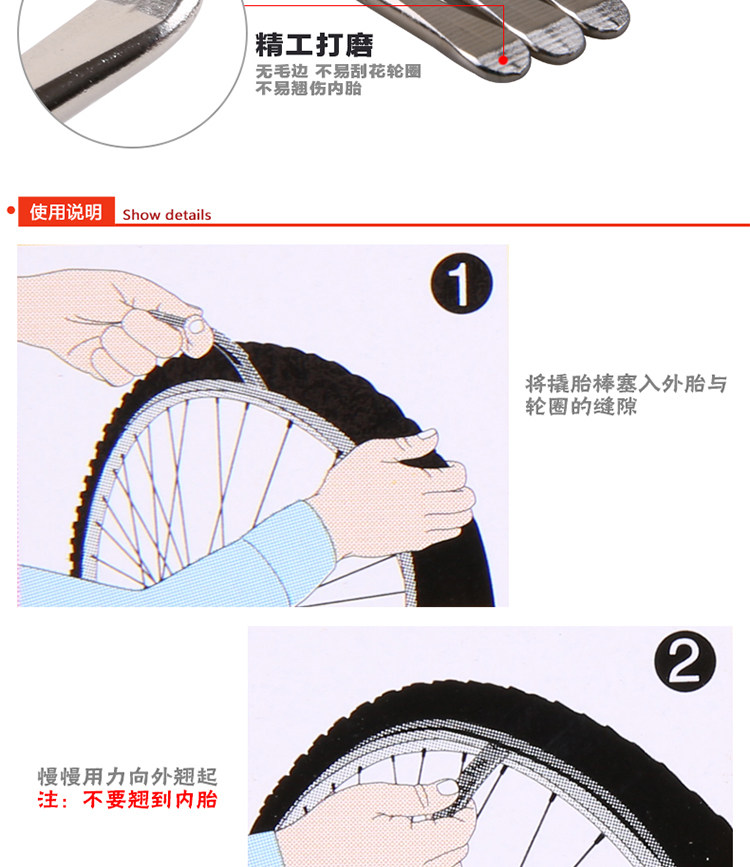 精工打磨
无毛边 不易刮花轮圈
不易翘伤内胎

使用说明 Show details

1

将撬胎棒塞入外胎与轮圈的缝隙

2

慢慢用力向外翘起
注：不要翘到内胎