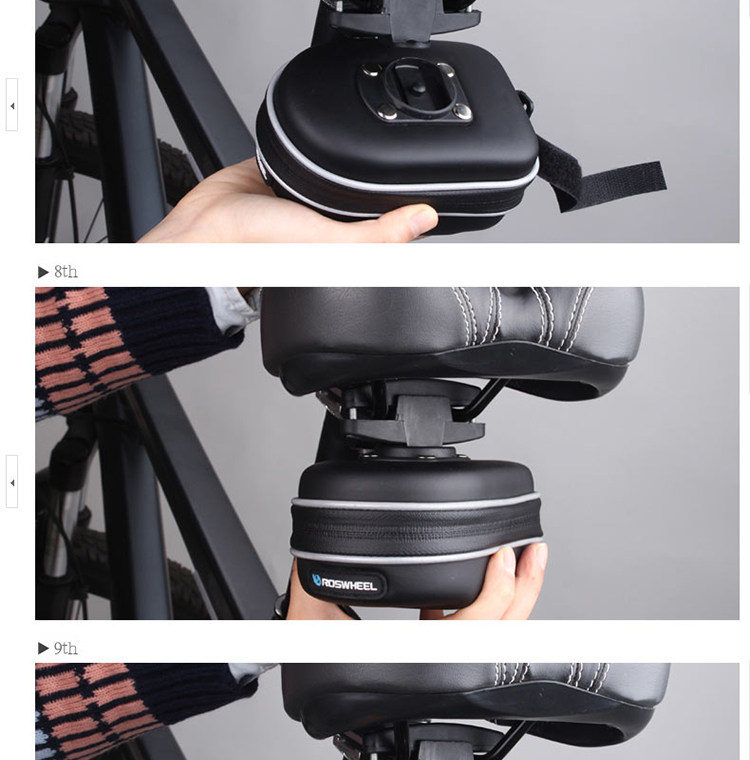 ▶ 8th

ROSWHEEL

▶ 9th