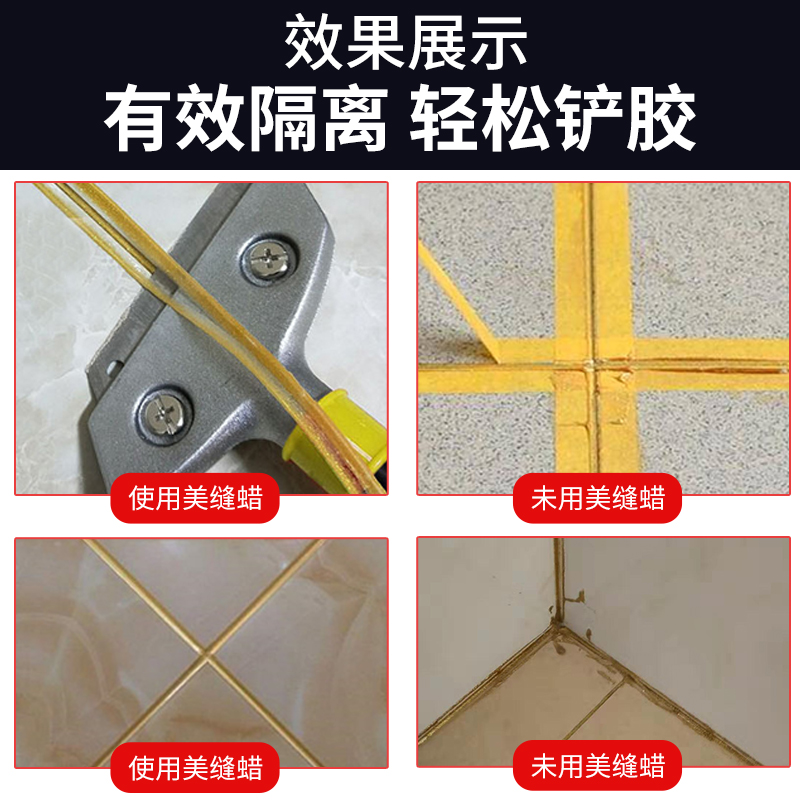 效果展示
有效隔离 轻松铲胶

使用美缝蜡

未用美缝蜡

使用美缝蜡

未用美缝蜡