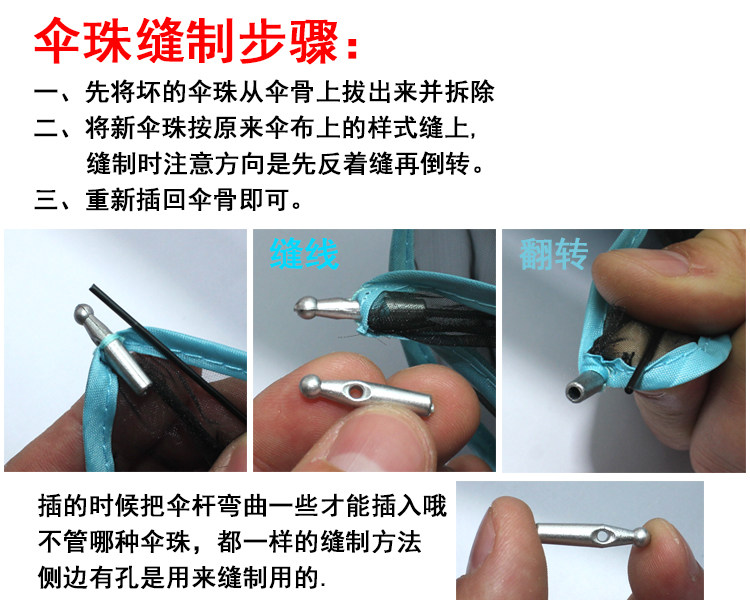 伞珠缝制步骤：

一、先将坏的伞珠从伞骨上拔出来并拆除

二、将新伞珠按原来伞布上的样式缝上，缝制时注意方向是先反着缝再倒转。

三、重新插回伞骨即可。

缝线

翻转

插的时候把伞杆弯曲一些才能插入哦
不管哪种伞珠，都一样的缝制方法
侧边有孔是用来缝制用的.