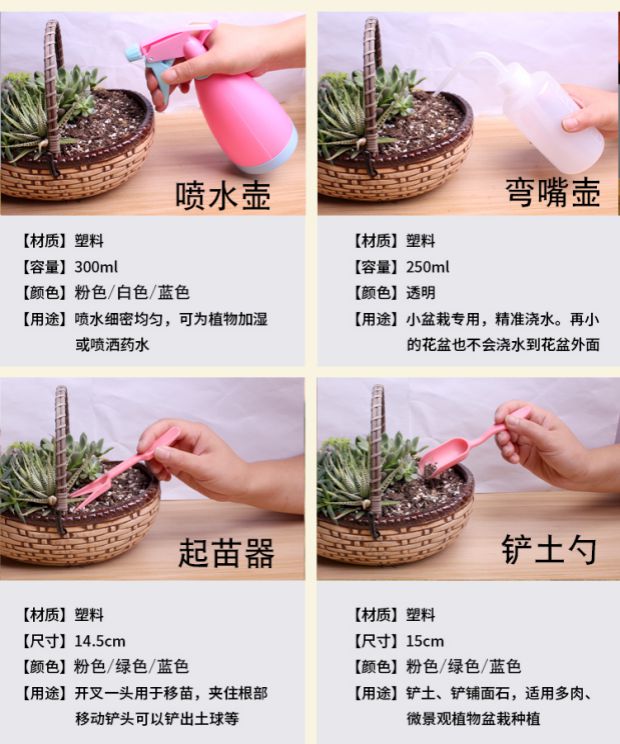 喷水壶

【材质】塑料
【容量】300ml
【颜色】粉色/白色/蓝色
【用途】喷水细密均匀，可为植物加湿或喷洒药水

弯嘴壶

【材质】塑料
【容量】250ml
【颜色】透明
【用途】小盆栽专用，精准浇水。再小的花盆也不会浇水到花盆外面

起苗器

【材质】塑料
【尺寸】14.5cm
【颜色】粉色/绿色/蓝色
【用途】开叉一头用于移苗，夹住根部移动铲头可以铲出土球等

铲土勺

【材质】塑料
【尺寸】15cm
【颜色】粉色/绿色/蓝色
【用途】铲土、铲铺面石，适用多肉、微景观植物盆栽种植