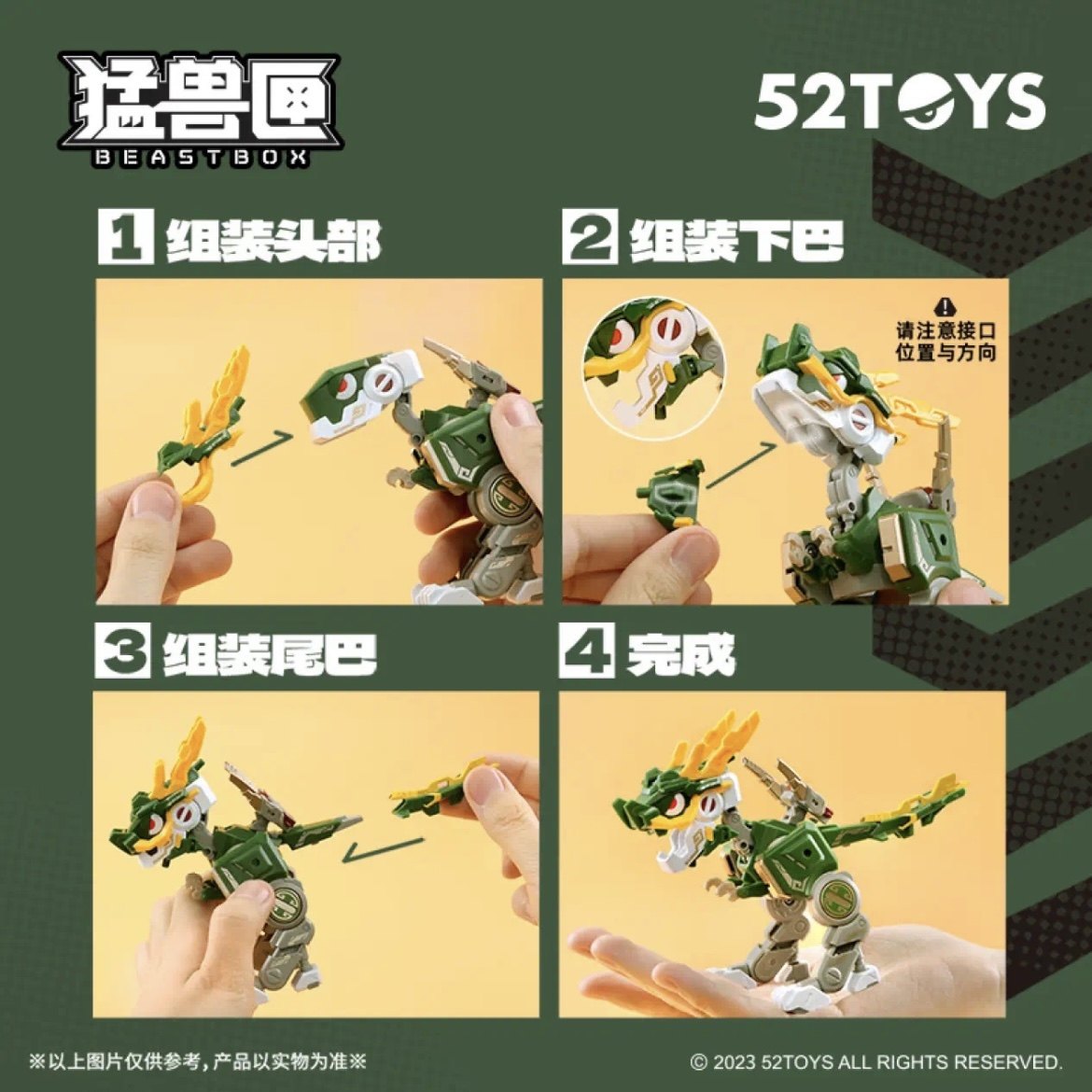 猛兽匣
BEASTBOX

52TOYS

1 组装头部

2 组装下巴

请注意接口位置与方向

3 组装尾巴

4 完成

※以上图片仅供参考，产品以实物为准※

© 2023 52TOYS ALL RIGHTS RESERVED.