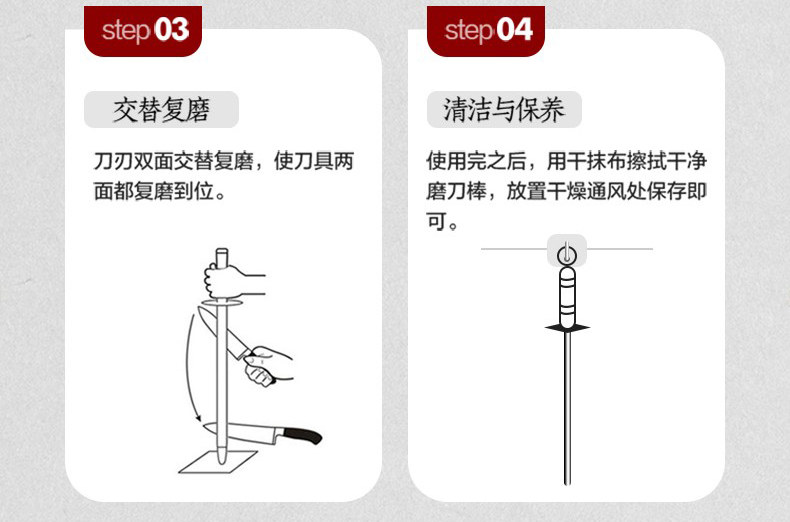 step 03

交替复磨

刀刃双面交替复磨，使刀具两面都复磨到位。

step 04

清洁与保养

使用完之后，用干抹布擦拭干净磨刀棒，放置干燥通风处保存即可。