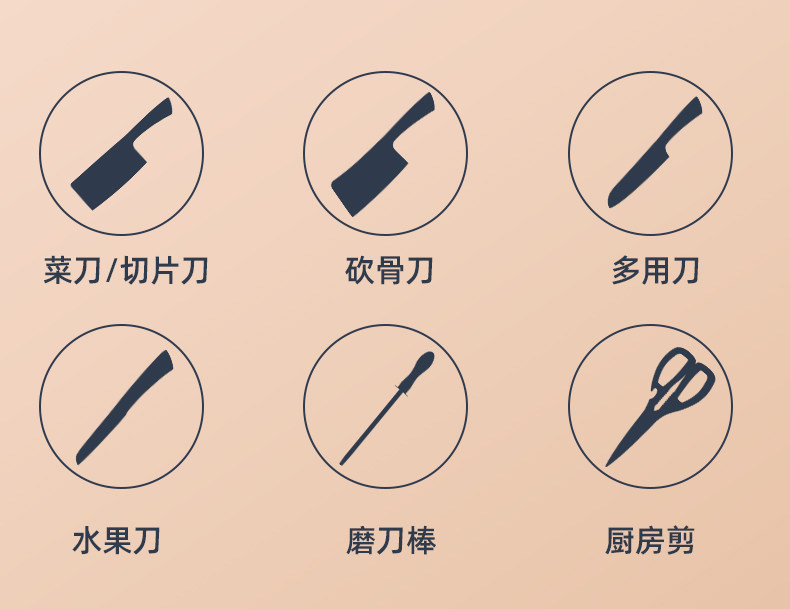 菜刀/切片刀

砍骨刀

多用刀

水果刀

磨刀棒

厨房剪