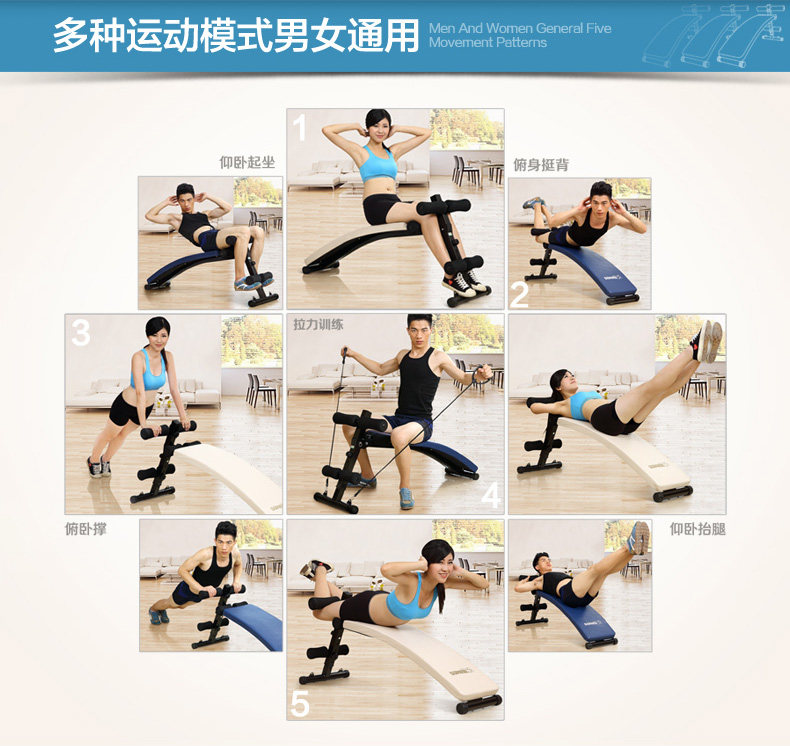 多种运动模式男女通用 Men And Women General Five Movement Patterns

仰卧起坐

1

俯身挺背

2

3

拉力训练

4

俯卧撑

仰卧抬腿

5