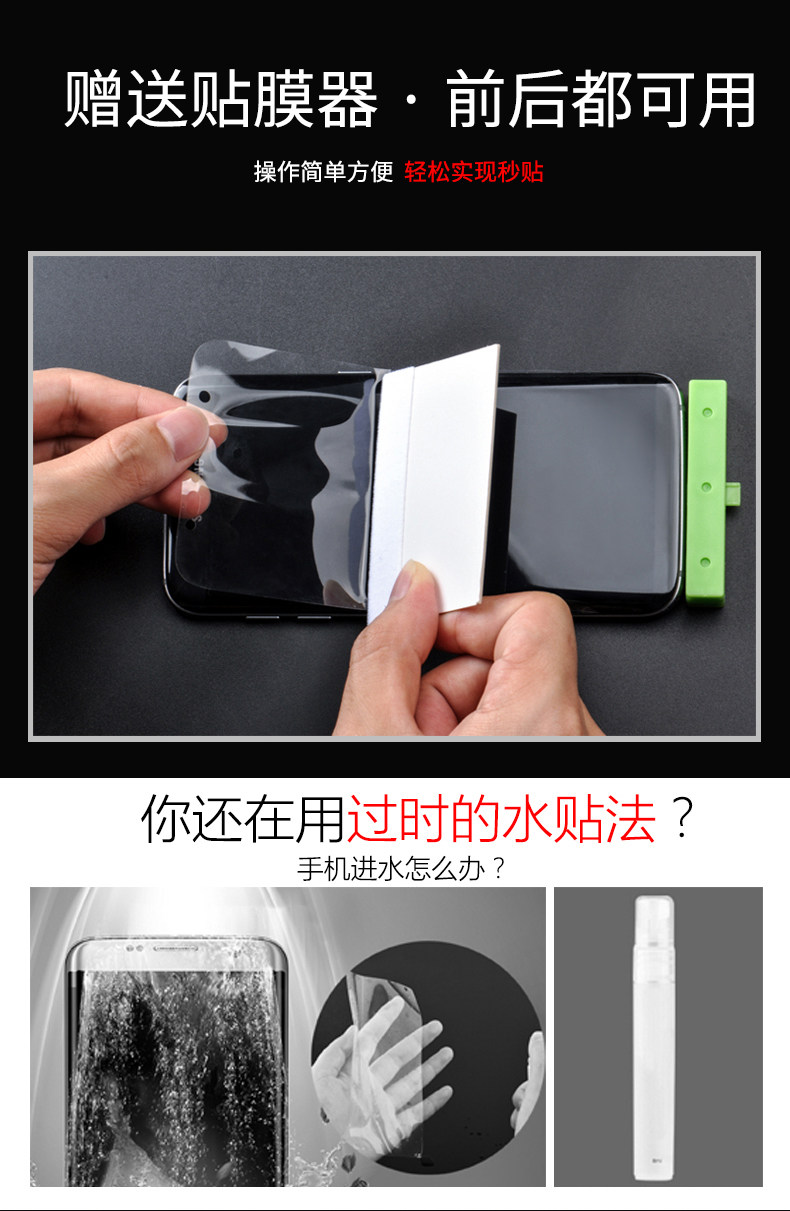 赠送贴膜器 · 前后都可用

操作简单方便 轻松实现秒贴

你还在用过时的水贴法？

手机进水怎么办？