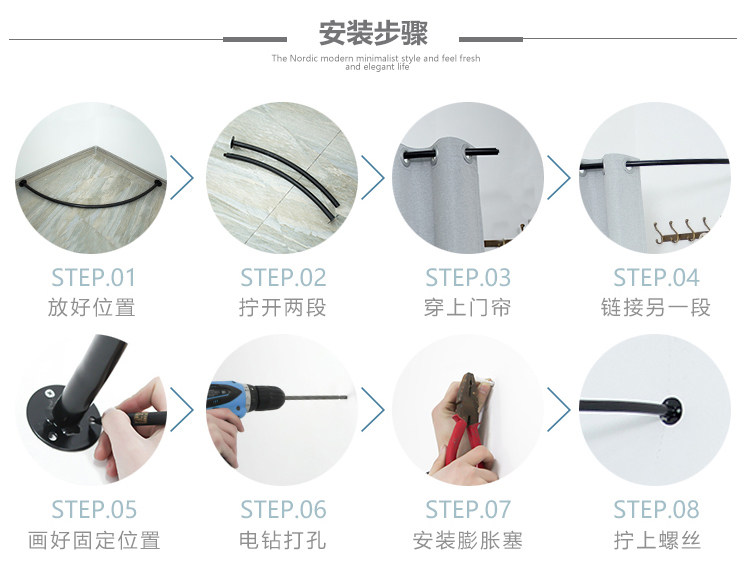 安装步骤

The Nordic modern minimalist style and feel fresh and elegant life

STEP.01
放好位置

STEP.02
拧开两段

STEP.03
穿上门帘

STEP.04
链接另一段

STEP.05
画好固定位置

STEP.06
电钻打孔

STEP.07
安装膨胀塞

STEP.08
拧上螺丝