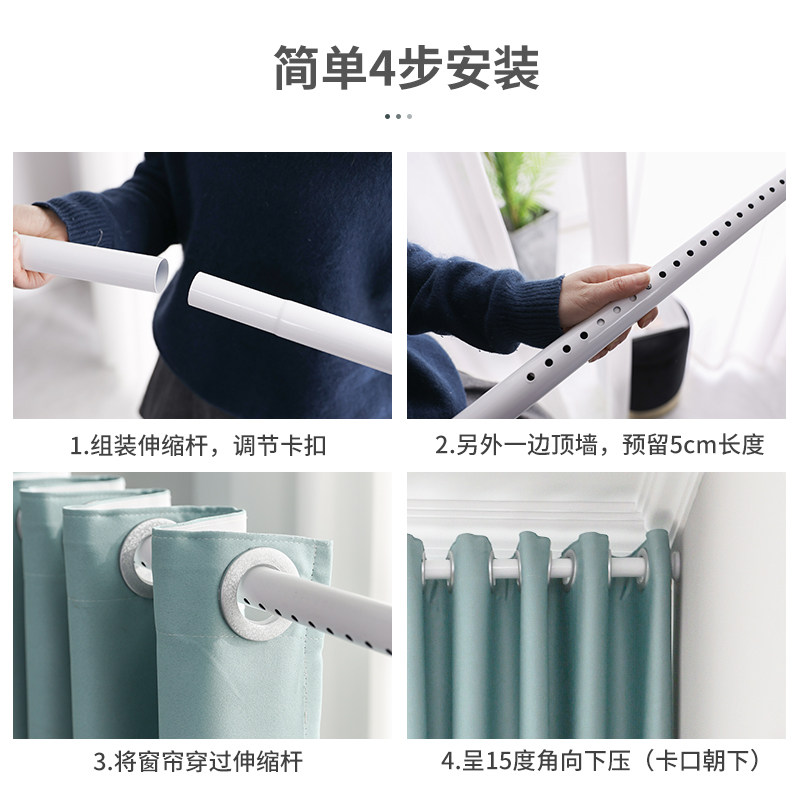 简单4步安装

1.组装伸缩杆，调节卡扣

2.另外一边顶墙，预留5cm长度

3.将窗帘穿过伸缩杆

4.呈15度角向下压（卡口朝下）