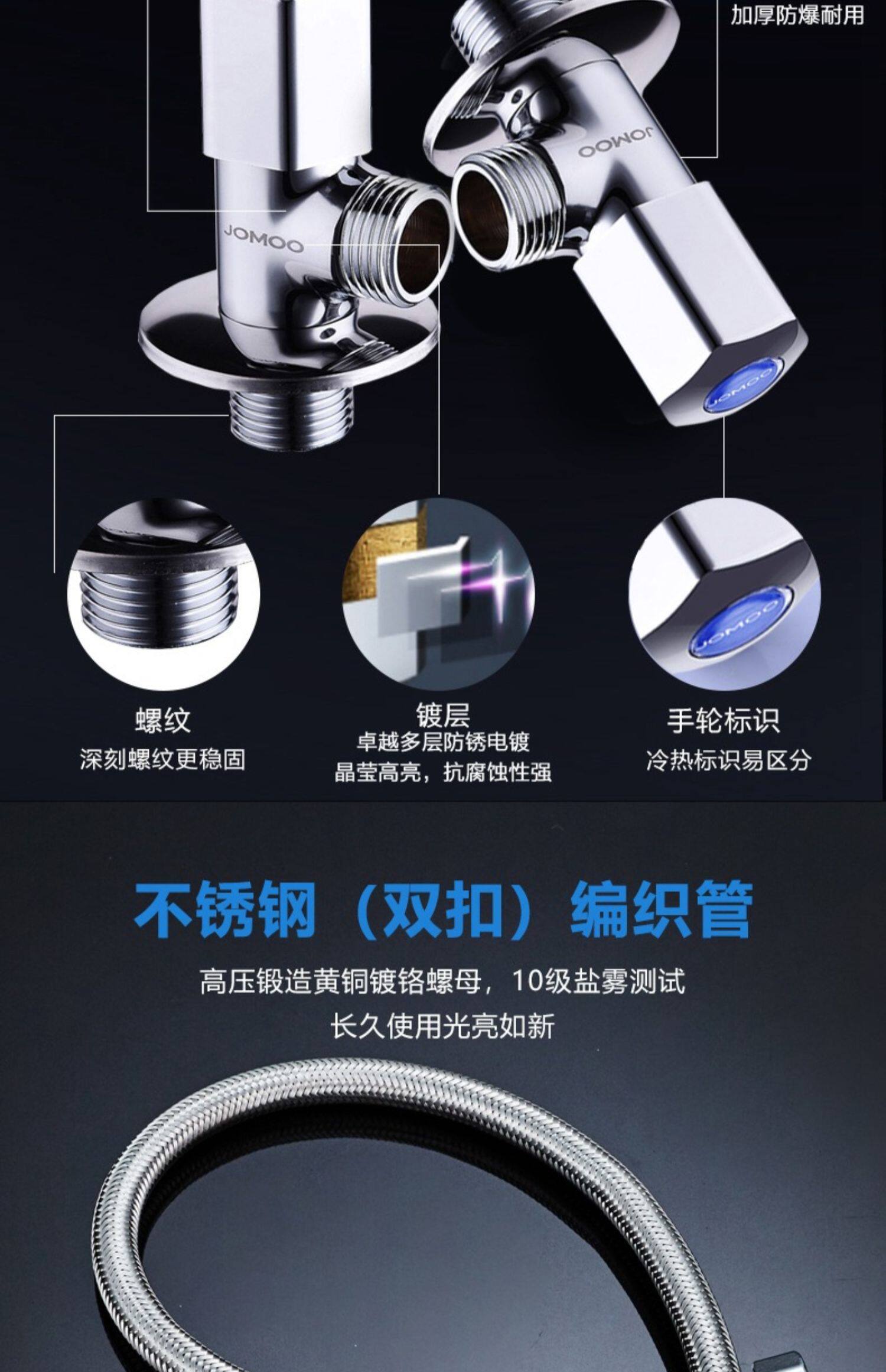 加厚防爆耐用

JOMOO

JOMOO

JOMOO

JOMOO

螺纹
深刻螺纹更稳固

镀层
卓越多层防锈电镀
晶莹高亮，抗腐蚀性强

手轮标识
冷热标识易区分

不锈钢（双扣）编织管

高压锻造黄铜镀铬螺母，10级盐雾测试
长久使用光亮如新