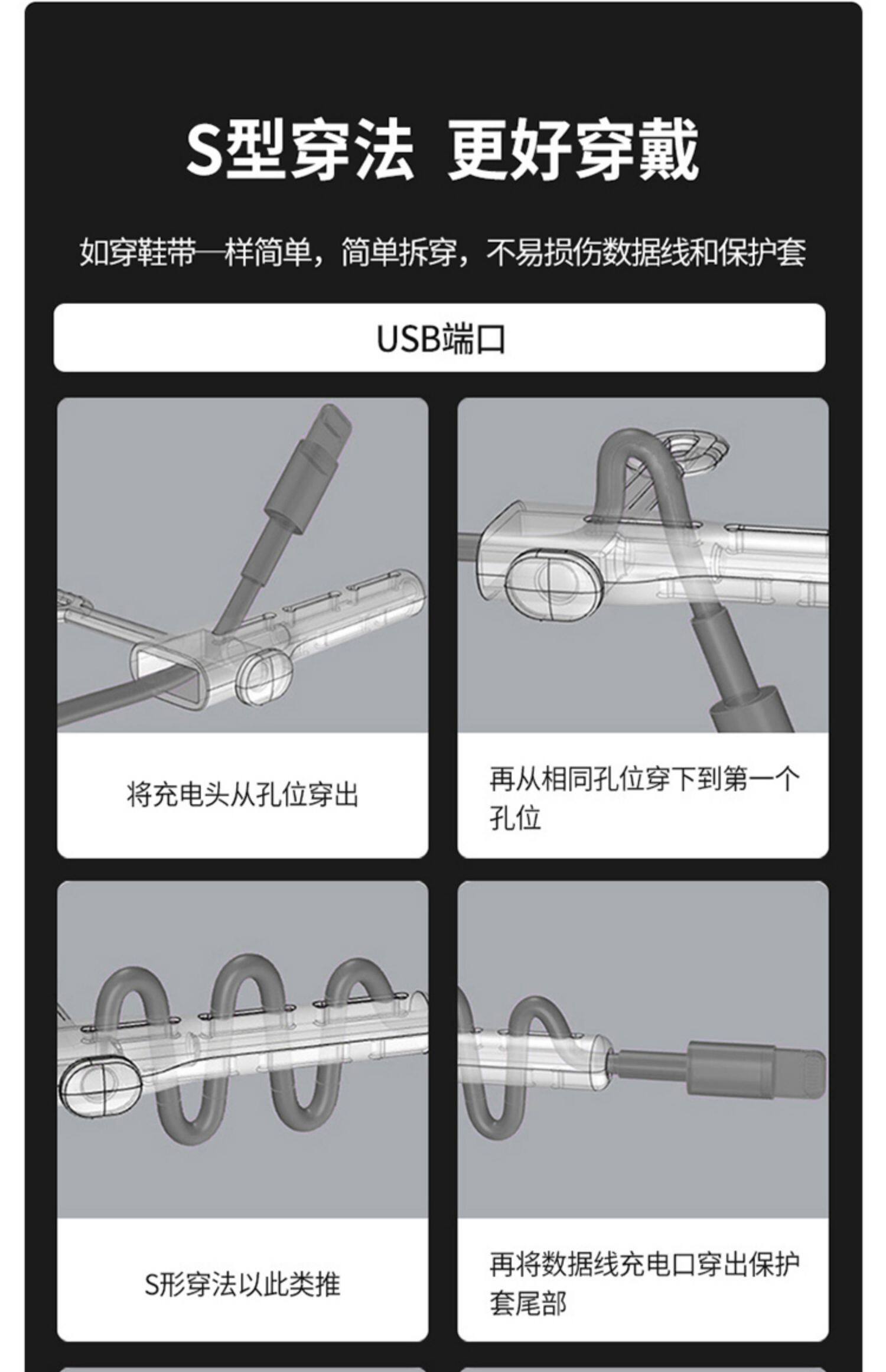 S型穿法 更好穿戴

如穿鞋带一样简单，简单拆穿，不易损伤数据线和保护套

USB端口

将充电头从孔位穿出

再从相同孔位穿下到第一个孔位

S形穿法以此类推

再将数据线充电口穿出保护套尾部