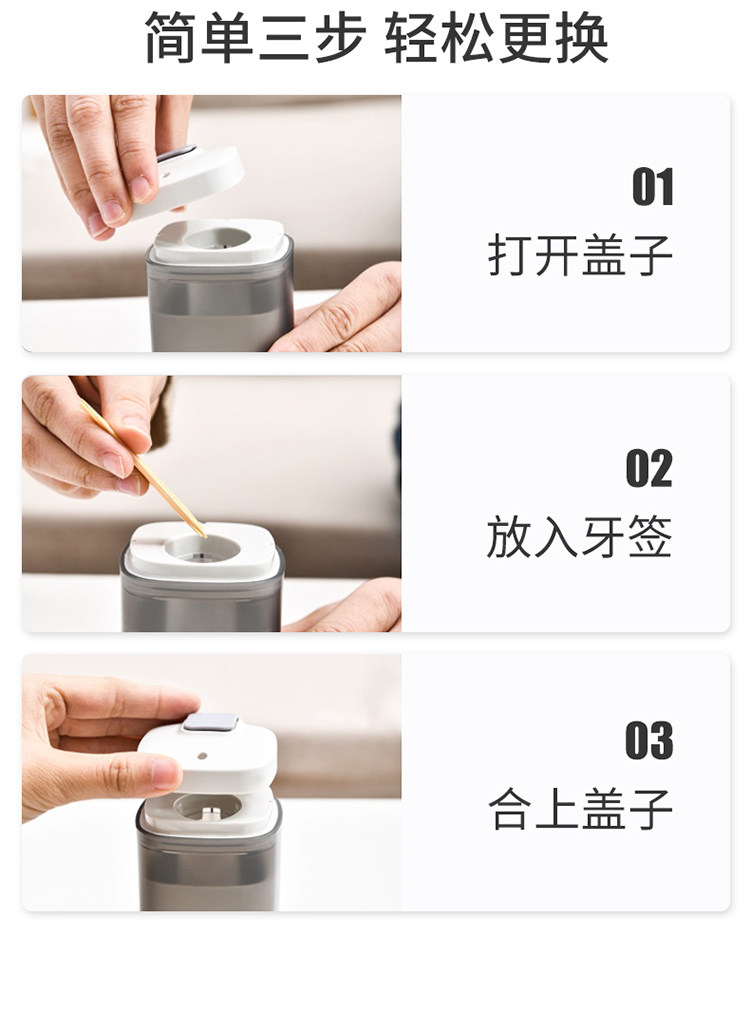 简单三步 轻松更换

01
打开盖子

02
放入牙签

03
合上盖子