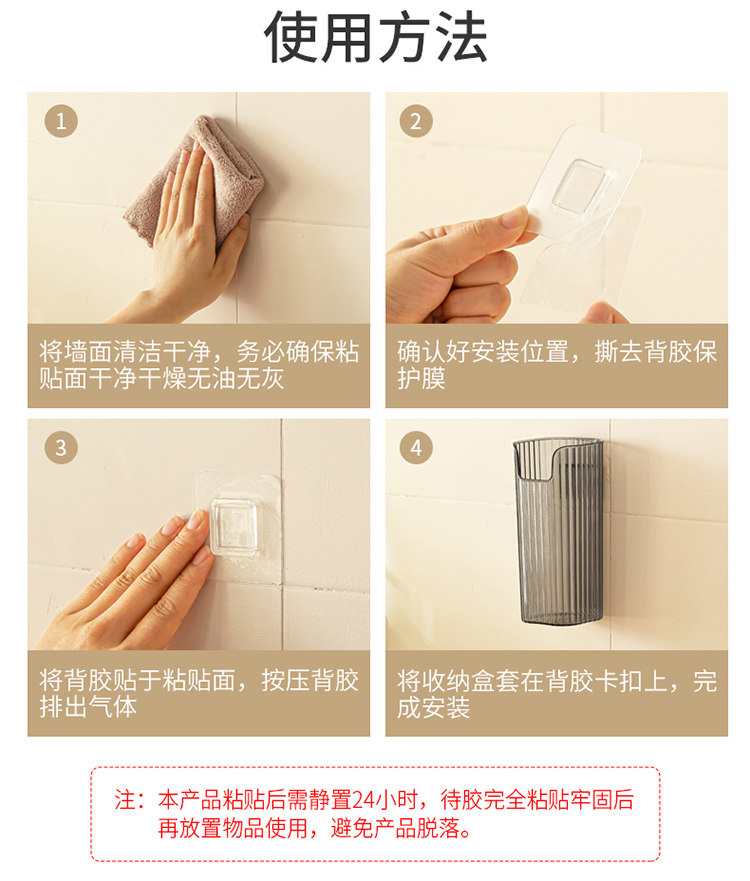 使用方法

1

将墙面清洁干净，务必确保粘贴面干净干燥无油无灰

2

确认好安装位置，撕去背胶保护膜

3

将背胶贴于粘贴面，按压背胶排出气体

4

将收纳盒套在背胶卡扣上，完成安装

注：本产品粘贴后需静置24小时，待胶完全粘贴牢固后再放置物品使用，避免产品脱落。