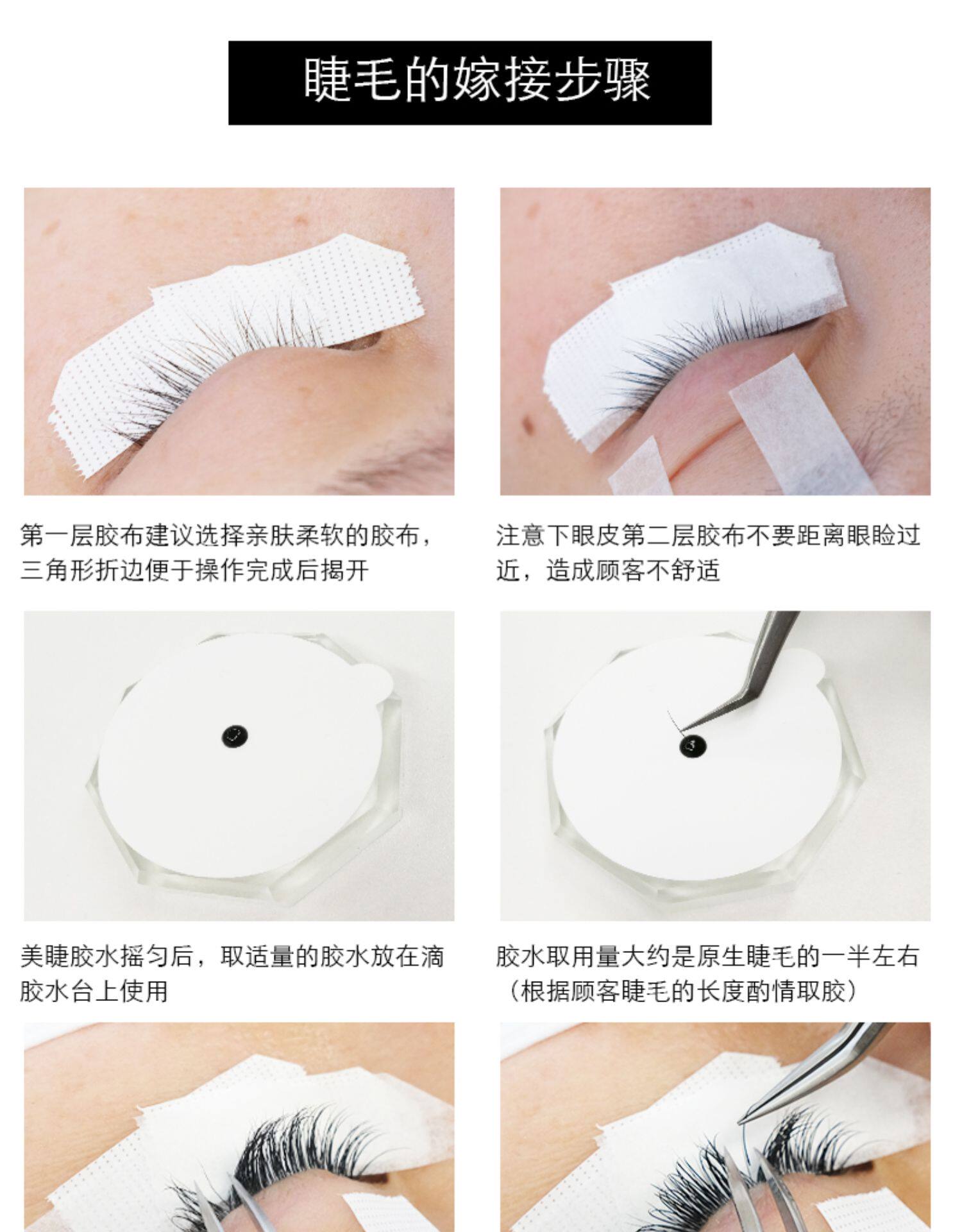 睫毛的嫁接步骤

第一层胶布建议选择亲肤柔软的胶布，三角形折边便于操作完成后揭开

注意下眼皮第二层胶布不要距离眼睑过近，造成顾客不舒适

美睫胶水摇匀后，取适量的胶水放在滴胶水台上使用

胶水取用量大约是原生睫毛的一半左右（根据顾客睫毛的长度酌情取胶）