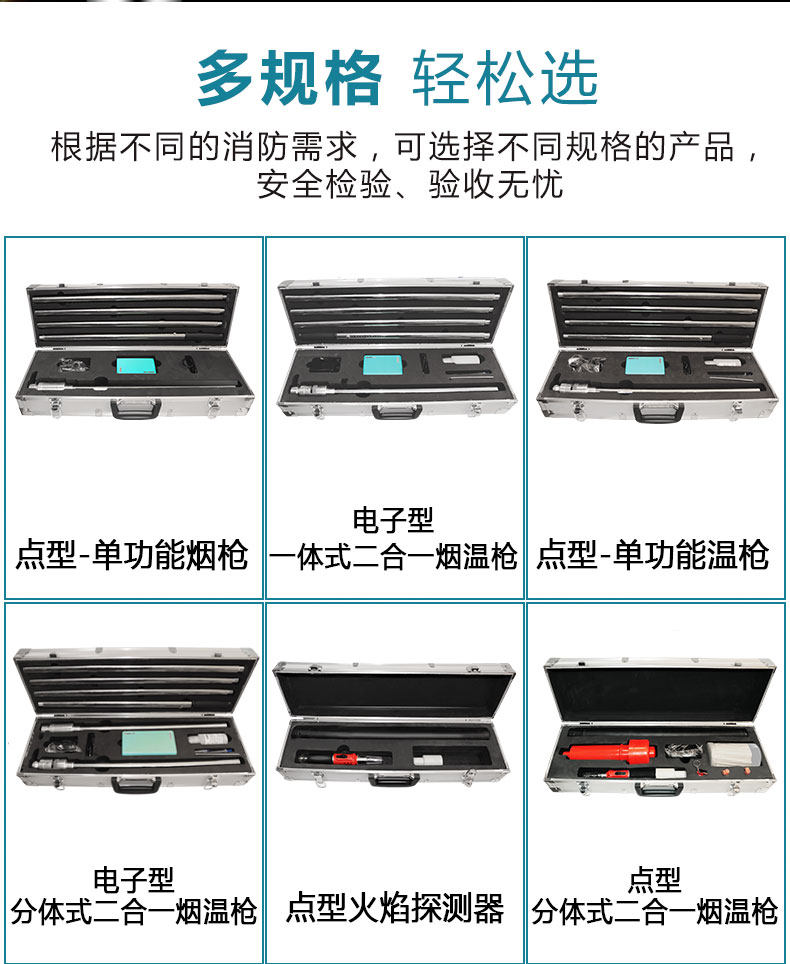 多规格 轻松选

根据不同的消防需求，可选择不同规格的产品，安全检验、验收无忧

点型-单功能烟枪

电子型
一体式二合一烟温枪

点型-单功能温枪

电子型
分体式二合一烟温枪

点型火焰探测器

点型
分体式二合一烟温枪