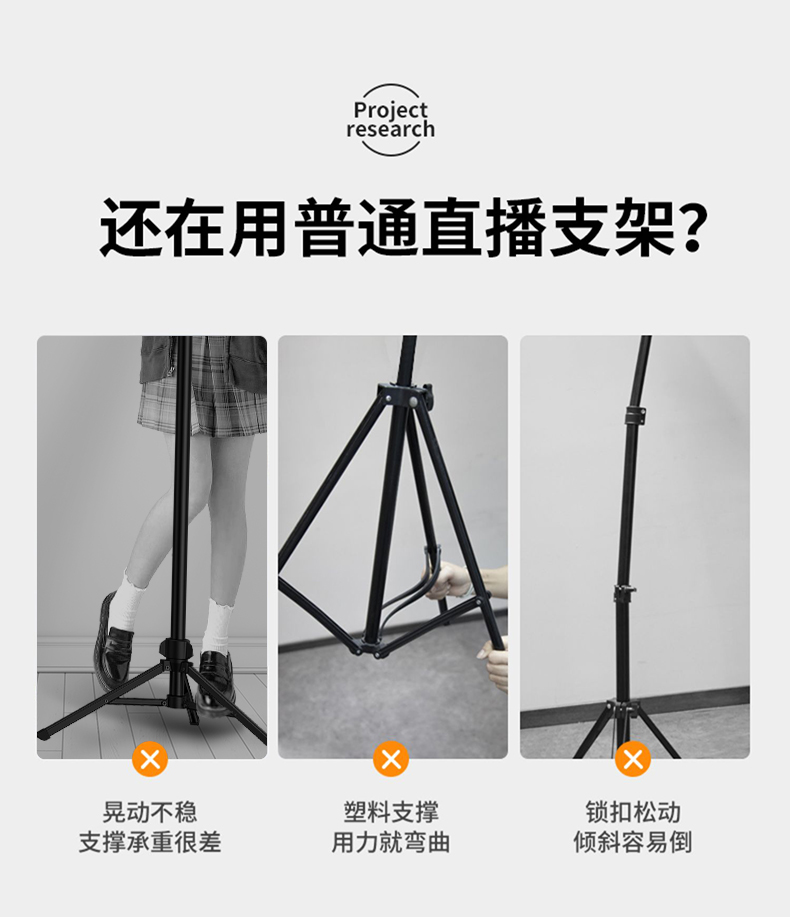 Project research

还在用普通直播支架?

晃动不稳
支撑承重很差

塑料支撑
用力就弯曲

锁扣松动
倾斜容易倒