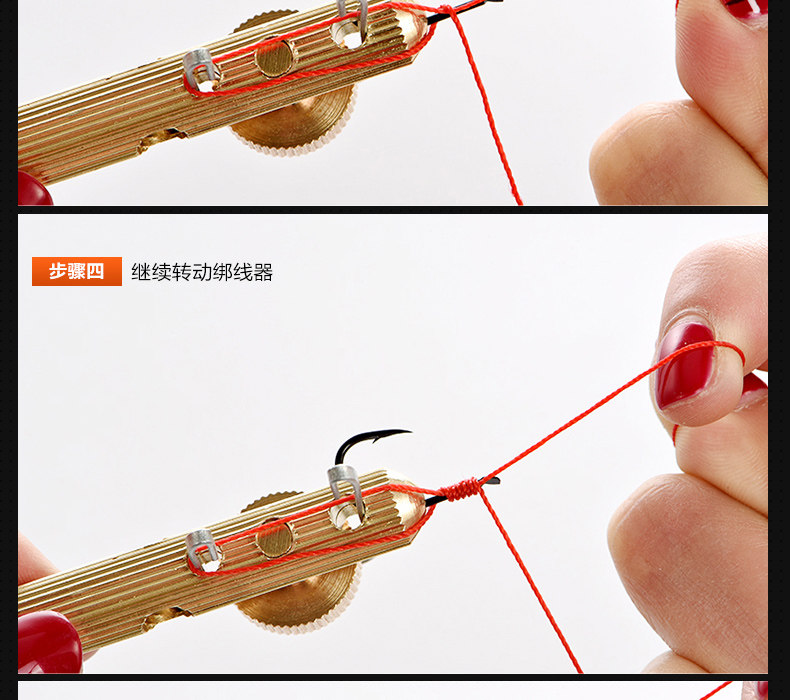 步骤四 继续转动绑线器