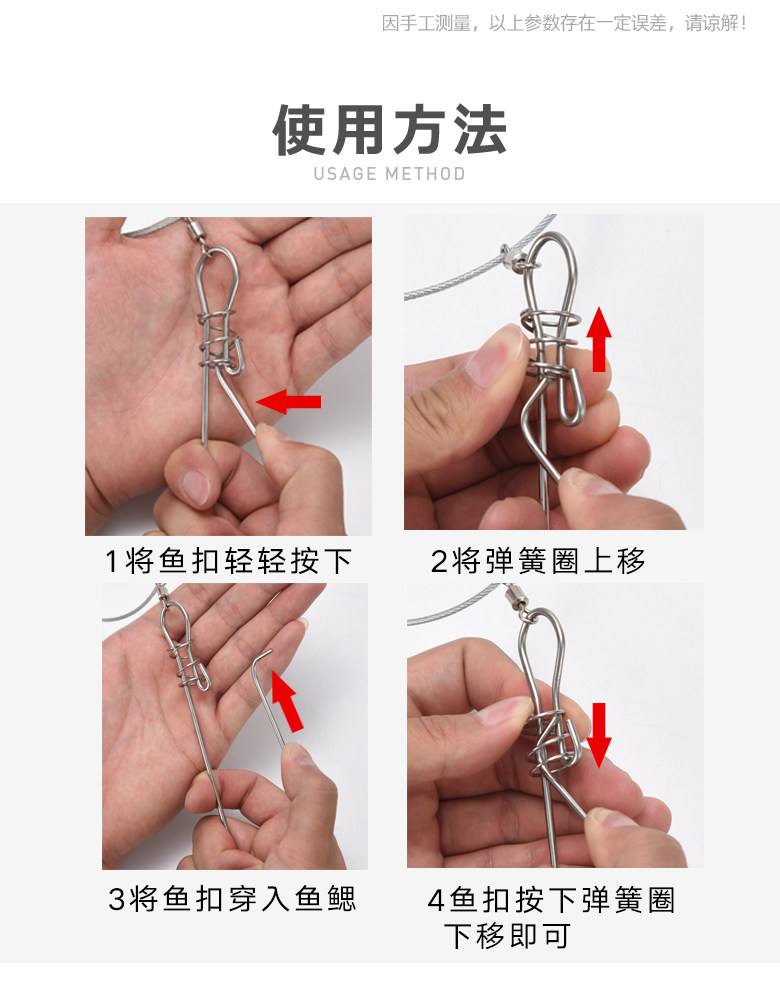 因手工测量，以上参数存在一定误差，请谅解！

使用方法

USAGE METHOD

1将鱼扣轻轻按下

2将弹簧圈上移

3将鱼扣穿入鱼鳃

4鱼扣按下弹簧圈下移即可