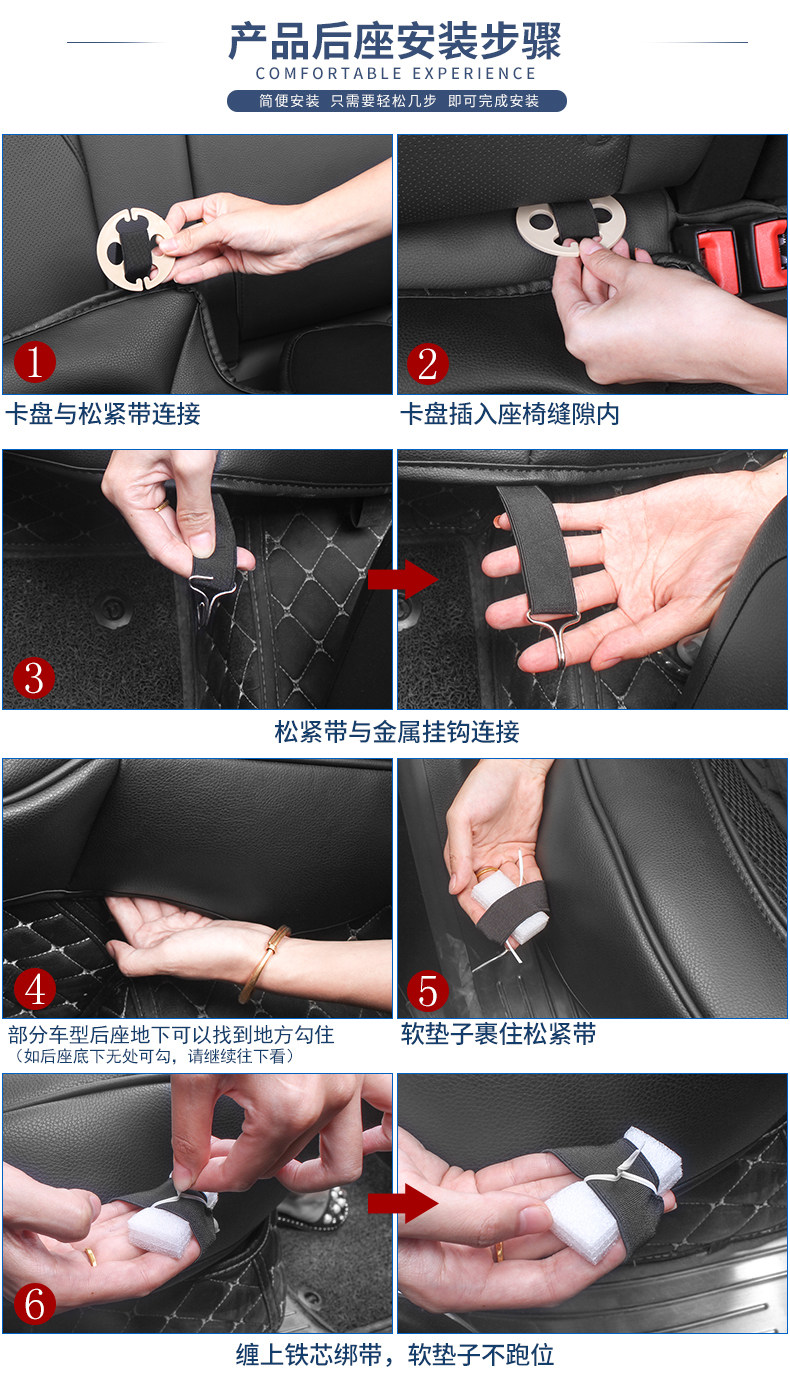 产品后座安装步骤
COMFORTABLE EXPERIENCE
简便安装 只需要轻松几步 即可完成安装

1
卡盘与松紧带连接

2
卡盘插入座椅缝隙内

3
松紧带与金属挂钩连接

4
部分车型后座地下可以找到地方勾住
（如后座底下无处可勾，请继续往下看）

5
软垫子裹住松紧带

6
缠上铁芯绑带，软垫子不跑位