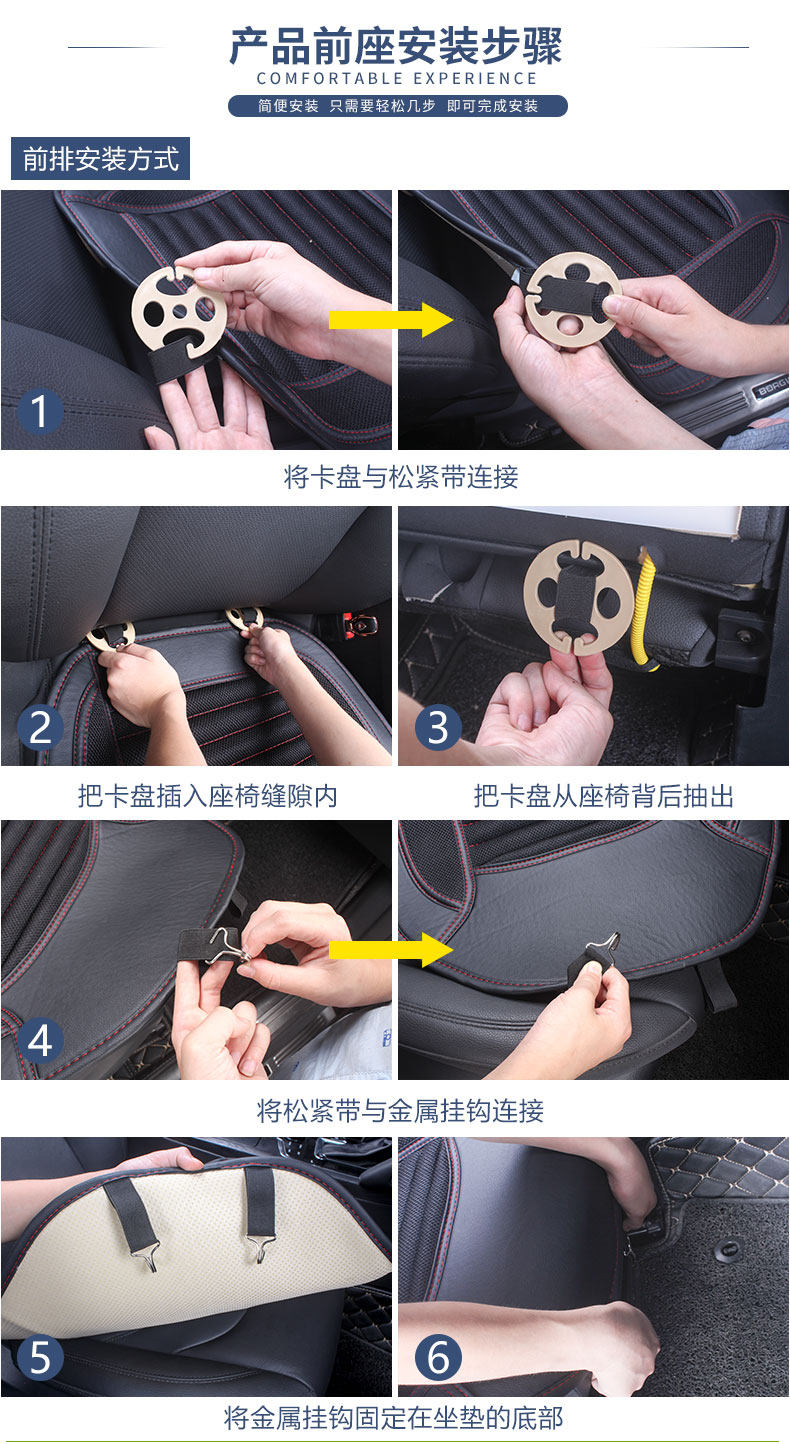 产品前座安装步骤
COMFORTABLE EXPERIENCE
简便安装 只需要轻松几步 即可完成安装

前排安装方式

1

将卡盘与松紧带连接

2

3

把卡盘插入座椅缝隙内

把卡盘从座椅背后抽出

4

将松紧带与金属挂钩连接

5

6

将金属挂钩固定在坐垫的底部