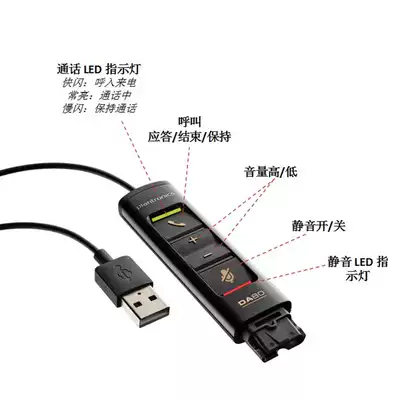 通话 LED 指示灯
快闪：呼入来电
常亮：通话中
慢闪：保持通话

呼叫
应答/结束/保持

音量高/低

静音开/关

静音 LED 指示灯

plantronics

+

−

DA80